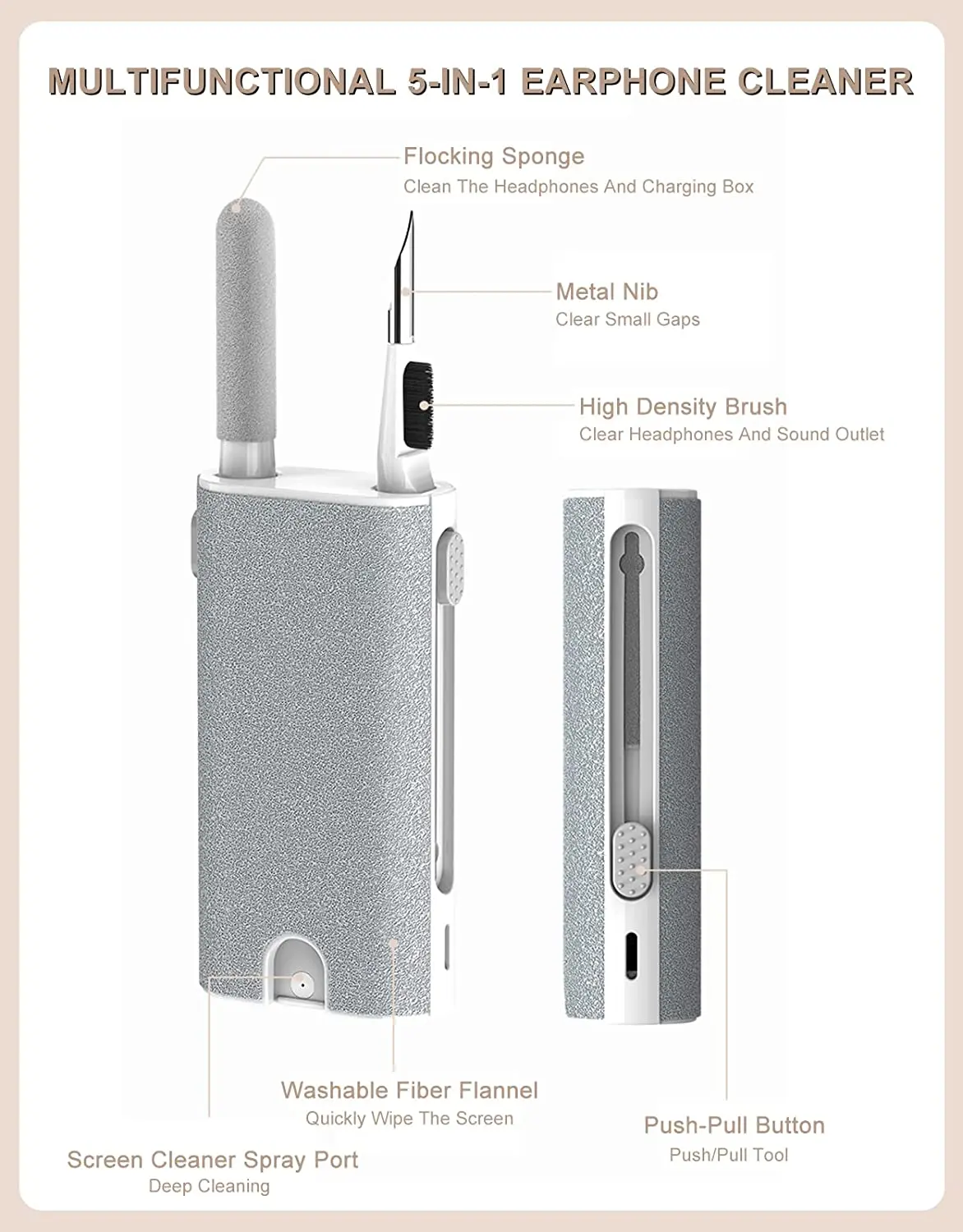 MULTIFUNCTIONAL 5-IN-1 EARPHONE CLEANER

Flocking Sponge
Clean The Headphones And Charging Box

Metal Nib
Clear Small Gaps

High Density Brush
Clear Headphones And Sound Outlet

Washable Fiber Flannel
Quickly Wipe The Screen

Push-Pull Button
Push/Pull Tool

Screen Cleaner Spray Port
Deep Cleaning