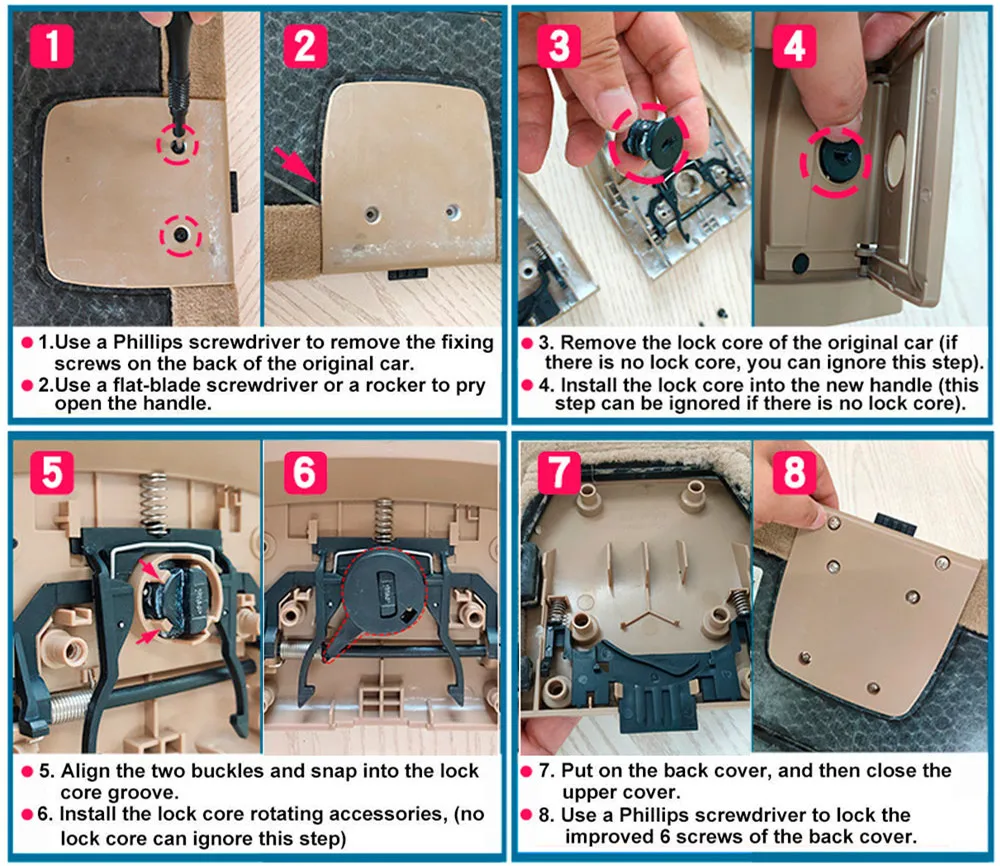 1

2

1.Use a Phillips screwdriver to remove the fixing screws on the back of the original car.

2.Use a flat-blade screwdriver or a rocker to pry open the handle.

3

4

3. Remove the lock core of the original car (if there is no lock core, you can ignore this step).

4. Install the lock core into the new handle (this step can be ignored if there is no lock core).

5

6

5. Align the two buckles and snap into the lock core groove.

6. Install the lock core rotating accessories, (no lock core can ignore this step)

7

8

7. Put on the back cover, and then close the upper cover.

8. Use a Phillips screwdriver to lock the improved 6 screws of the back cover.