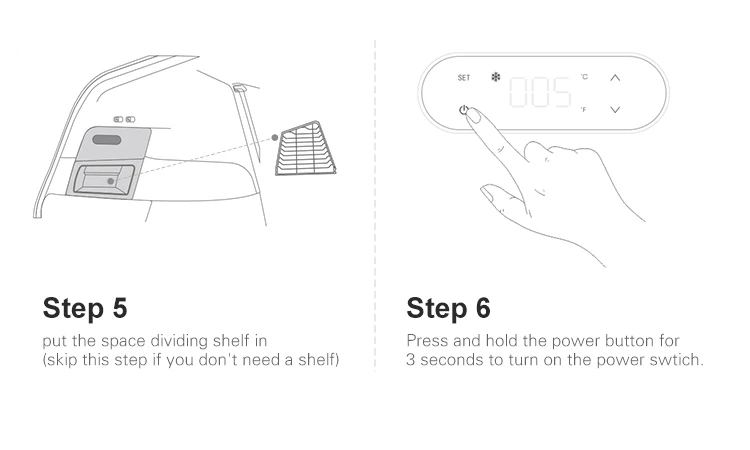 SET

005

°C

°F

Step 5

put the space dividing shelf in
(skip this step if you don't need a shelf)

Step 6

Press and hold the power button for
3 seconds to turn on the power swtich.