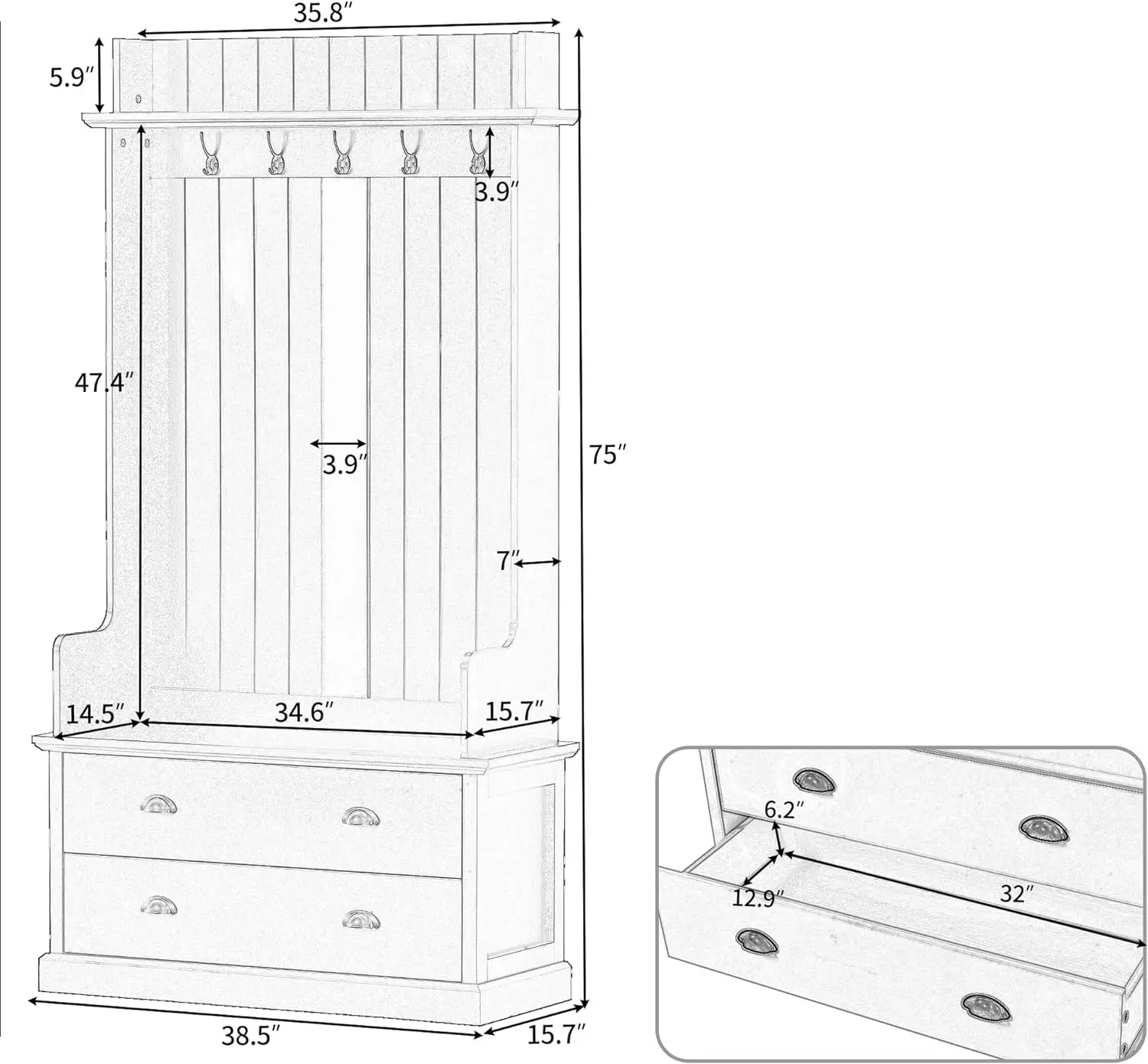 35.8″

5.9″

3.9″

47.4″

3.9″

75″

7″

14.5″

34.6″

15.7″

38.5″

15.7″

6.2″

12.9″

32″