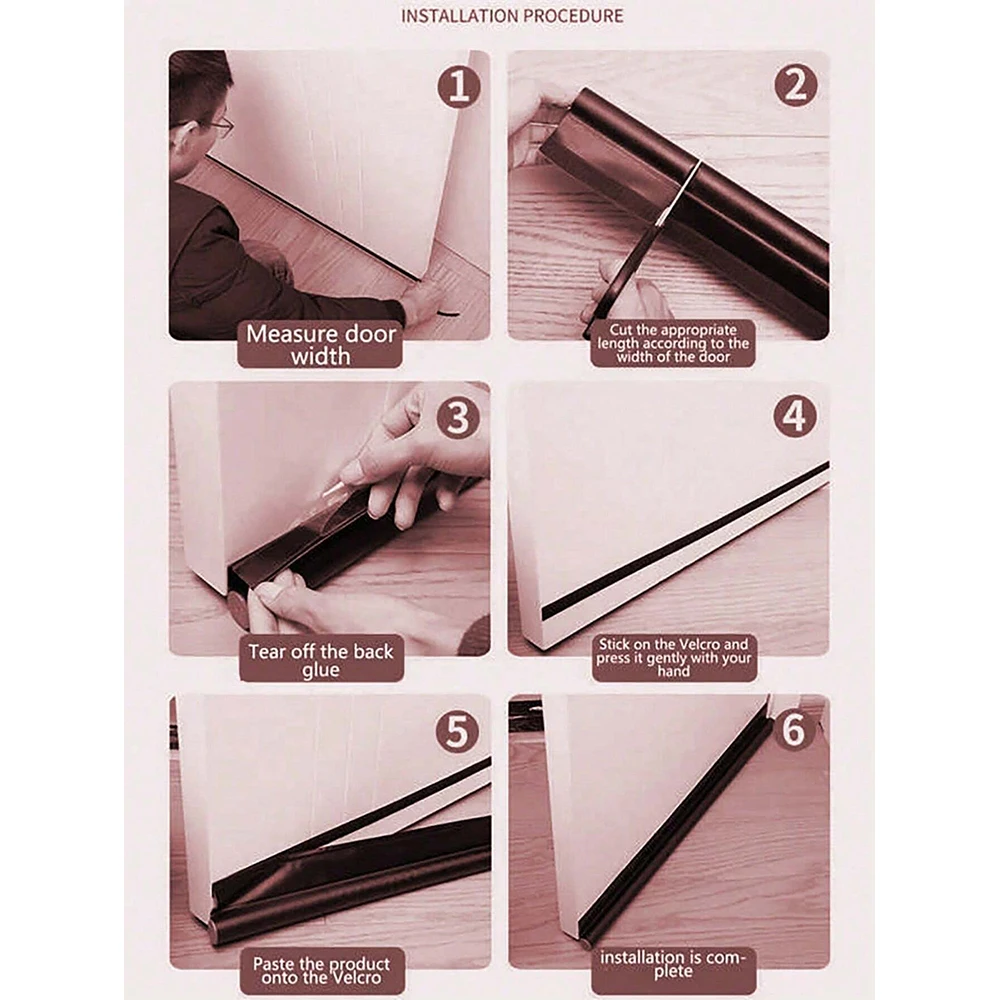 INSTALLATION PROCEDURE

1

Measure door width

2

Cut the appropriate length according to the width of the door

3

Tear off the back glue

4

Stick on the Velcro and press it gently with your hand

5

Paste the product onto the Velcro

6

installation is complete