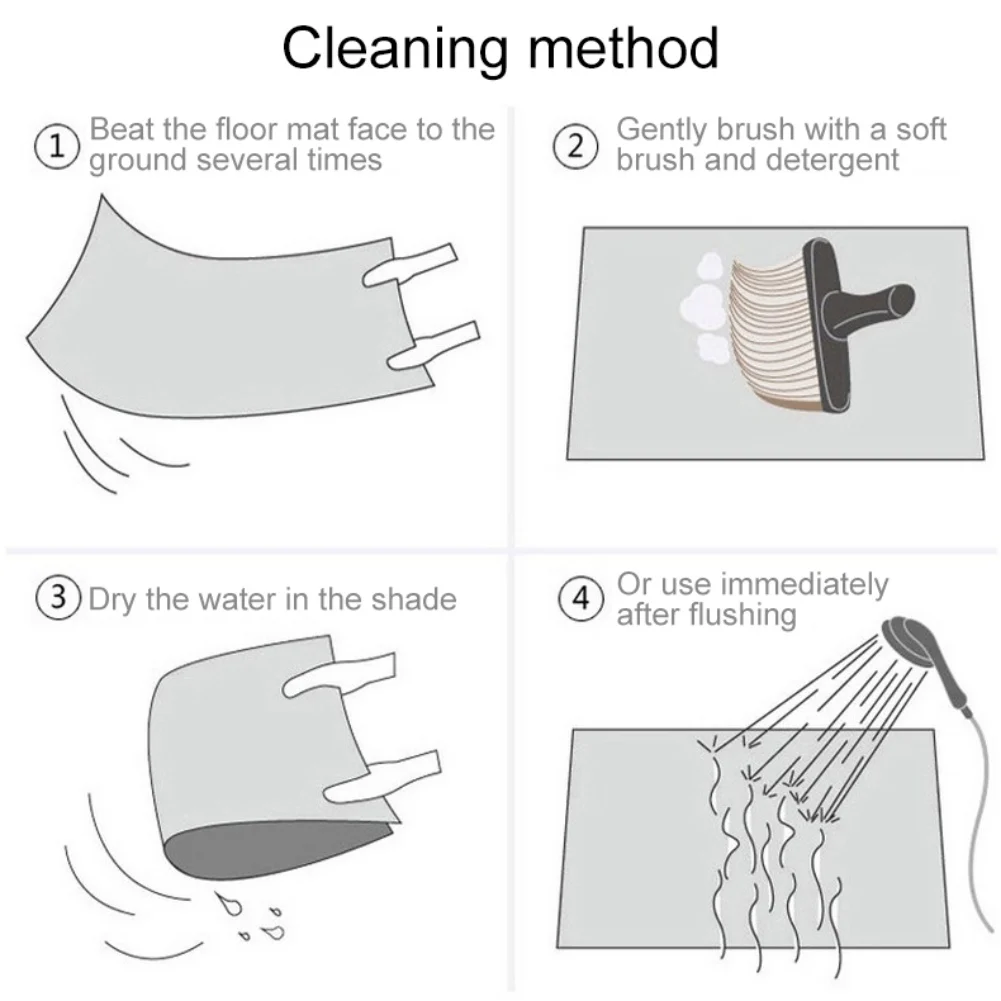 Cleaning method

① Beat the floor mat face to the ground several times

② Gently brush with a soft brush and detergent

③ Dry the water in the shade

④ Or use immediately after flushing