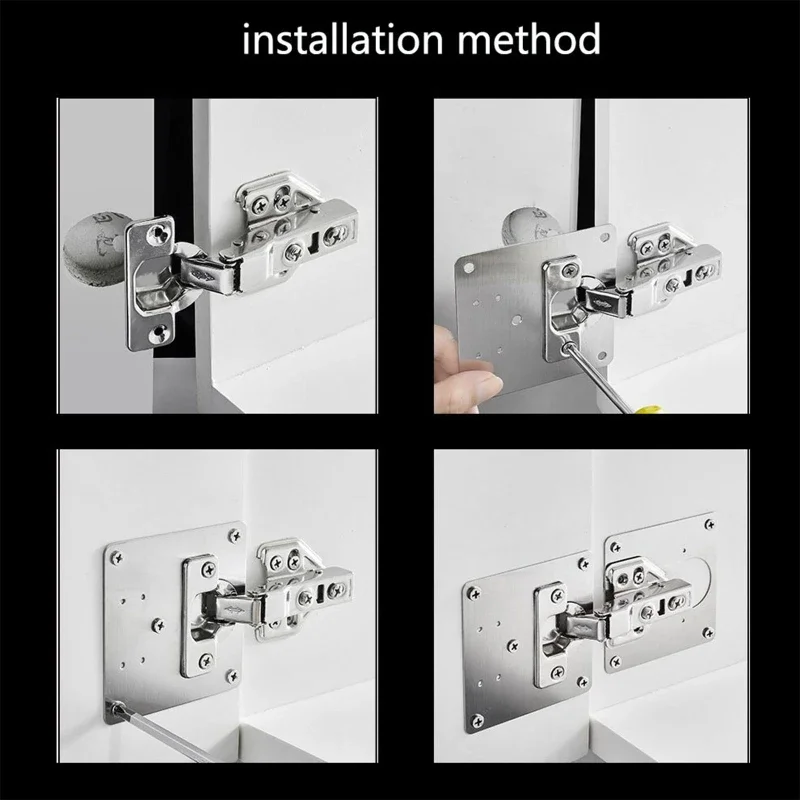 installation method