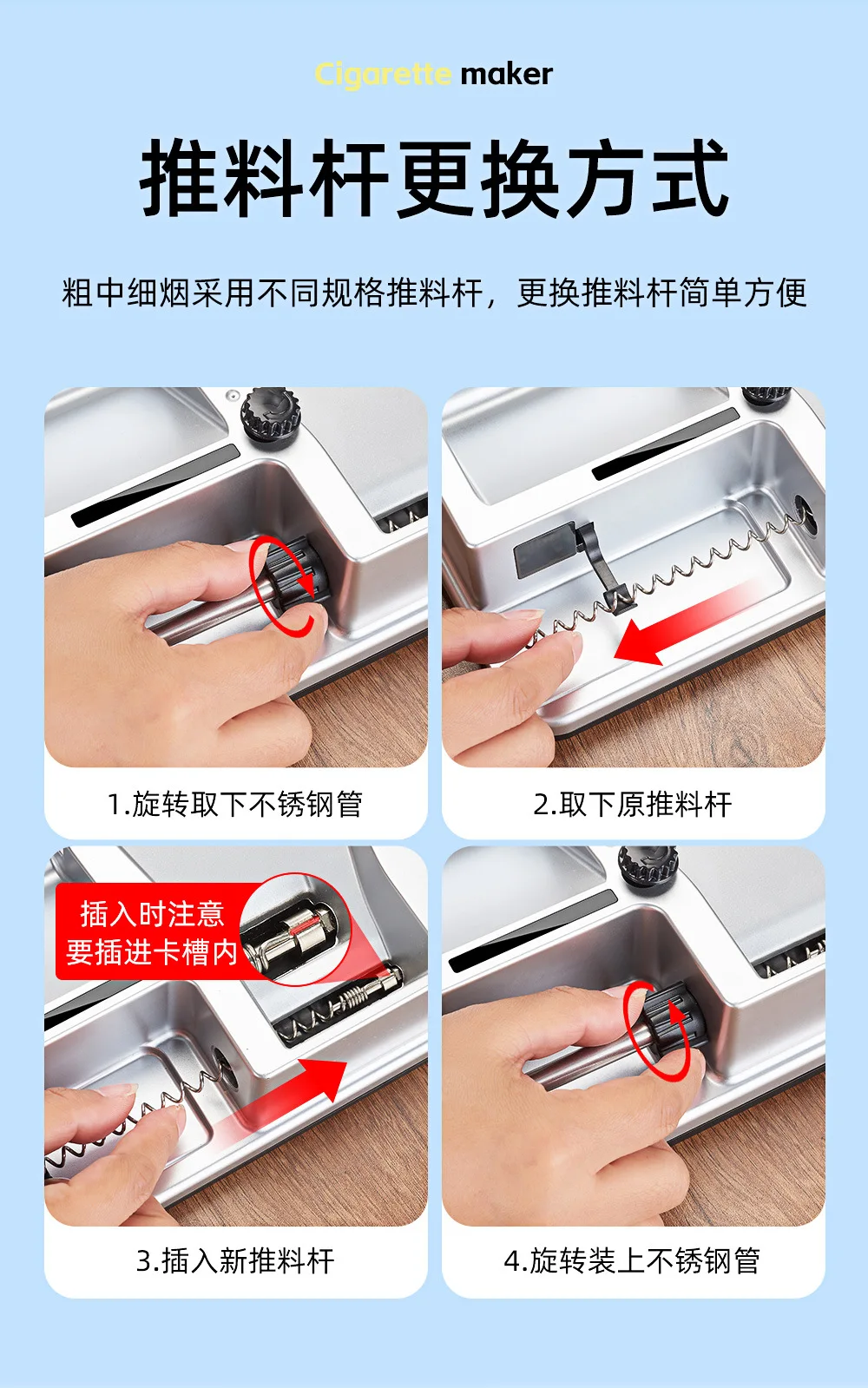 Cigarette maker

推料杆更换方式

粗中细烟采用不同规格推料杆，更换推料杆简单方便

1.旋转取下不锈钢管

2.取下原推料杆

插入时注意
要插进卡槽内

3.插入新推料杆

4.旋转装上不锈钢管