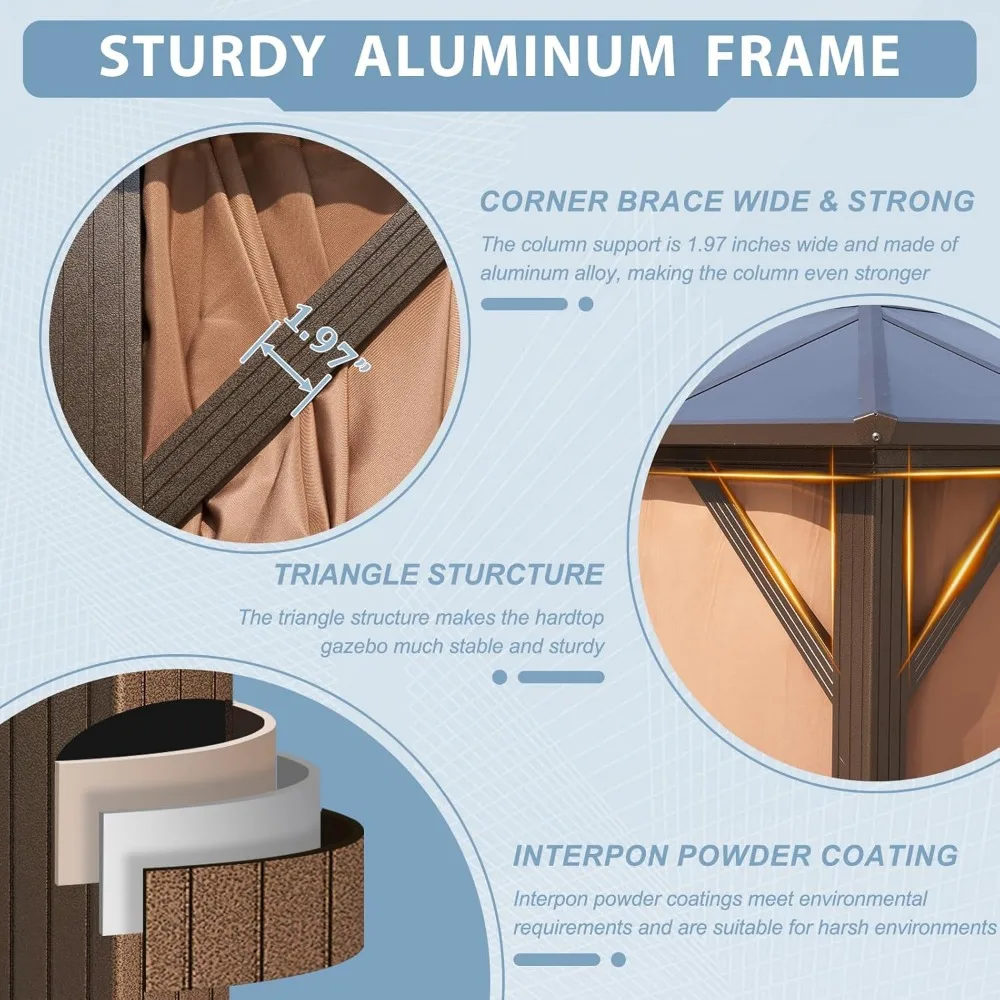 STURDY ALUMINUM FRAME

1.97"

CORNER BRACE WIDE & STRONG

The column support is 1.97 inches wide and made of aluminum alloy, making the column even stronger

TRIANGLE STURCTURE

The triangle structure makes the hardtop gazebo much stable and sturdy

INTERPON POWDER COATING

Interpon powder coatings meet environmental requirements and are suitable for harsh environments