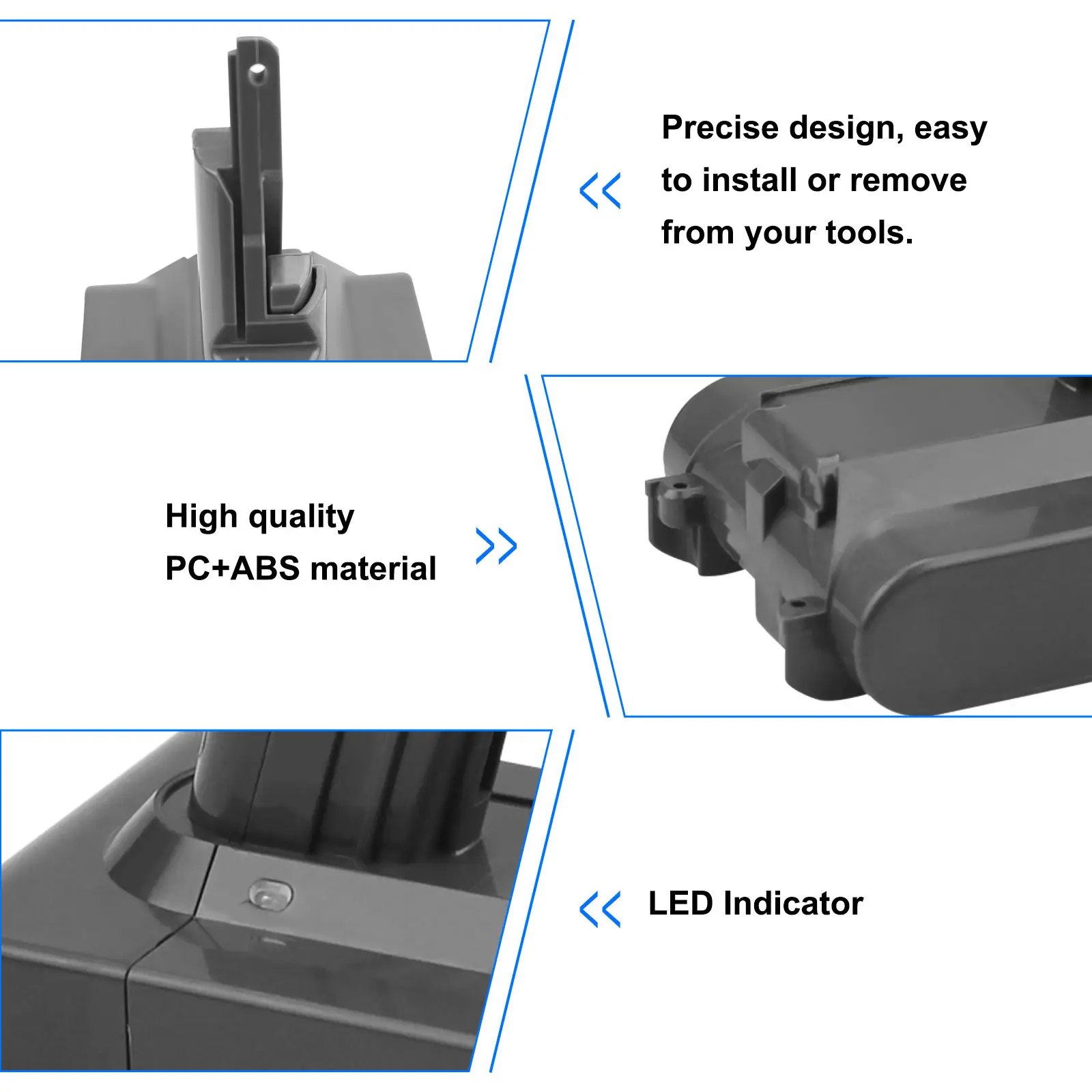 Precise design, easy to install or remove from your tools.

High quality PC+ABS material

LED Indicator