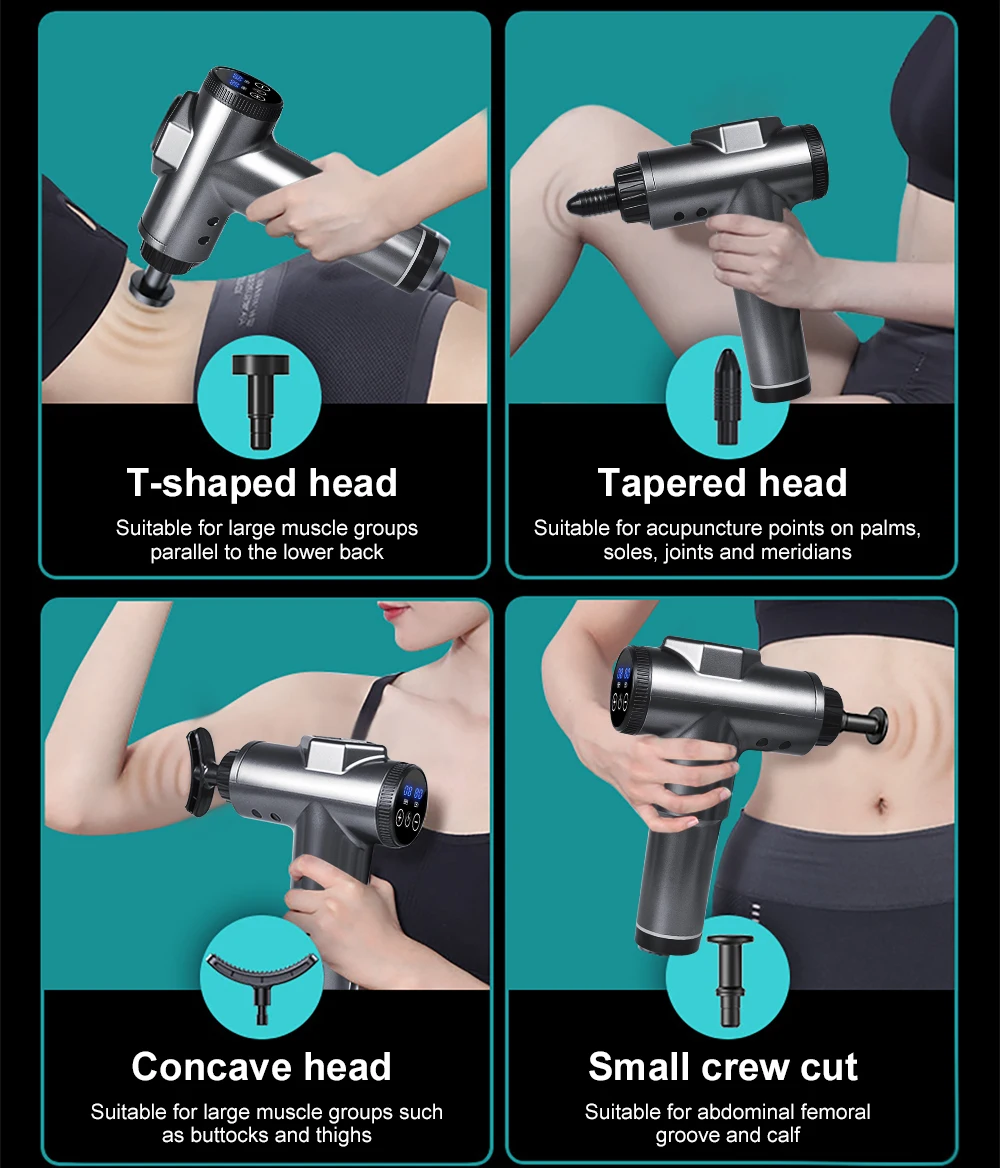 T-shaped head
Suitable for large muscle groups parallel to the lower back

Tapered head
Suitable for acupuncture points on palms, soles, joints and meridians

Concave head
Suitable for large muscle groups such as buttocks and thighs

Small crew cut
Suitable for abdominal femoral groove and calf