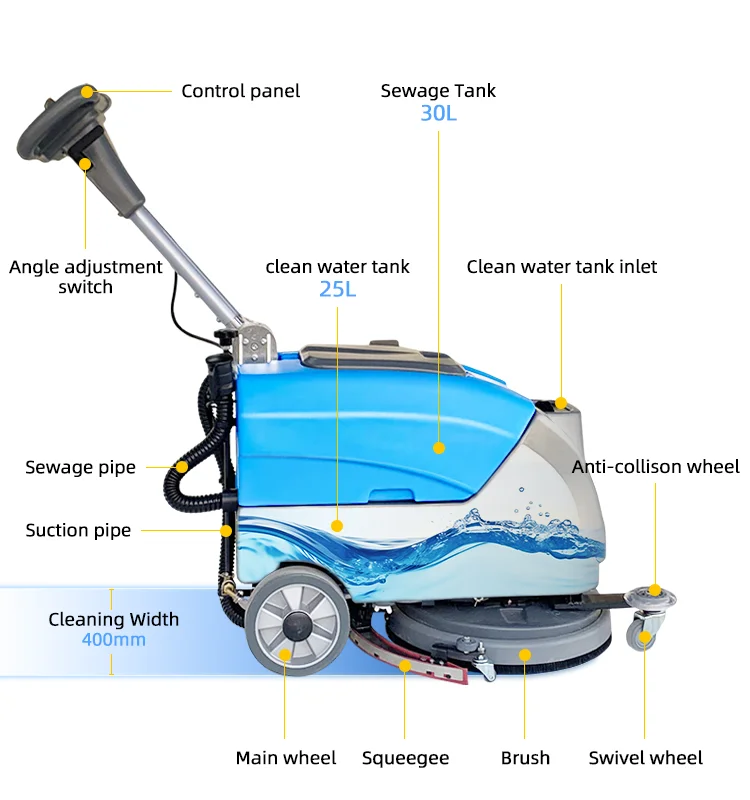 Control panel

Sewage Tank
30L

Angle adjustment switch

clean water tank
25L

Clean water tank inlet

Sewage pipe

Anti-collison wheel

Suction pipe

Cleaning Width
400mm

Main wheel

Squeegee

Brush

Swivel wheel