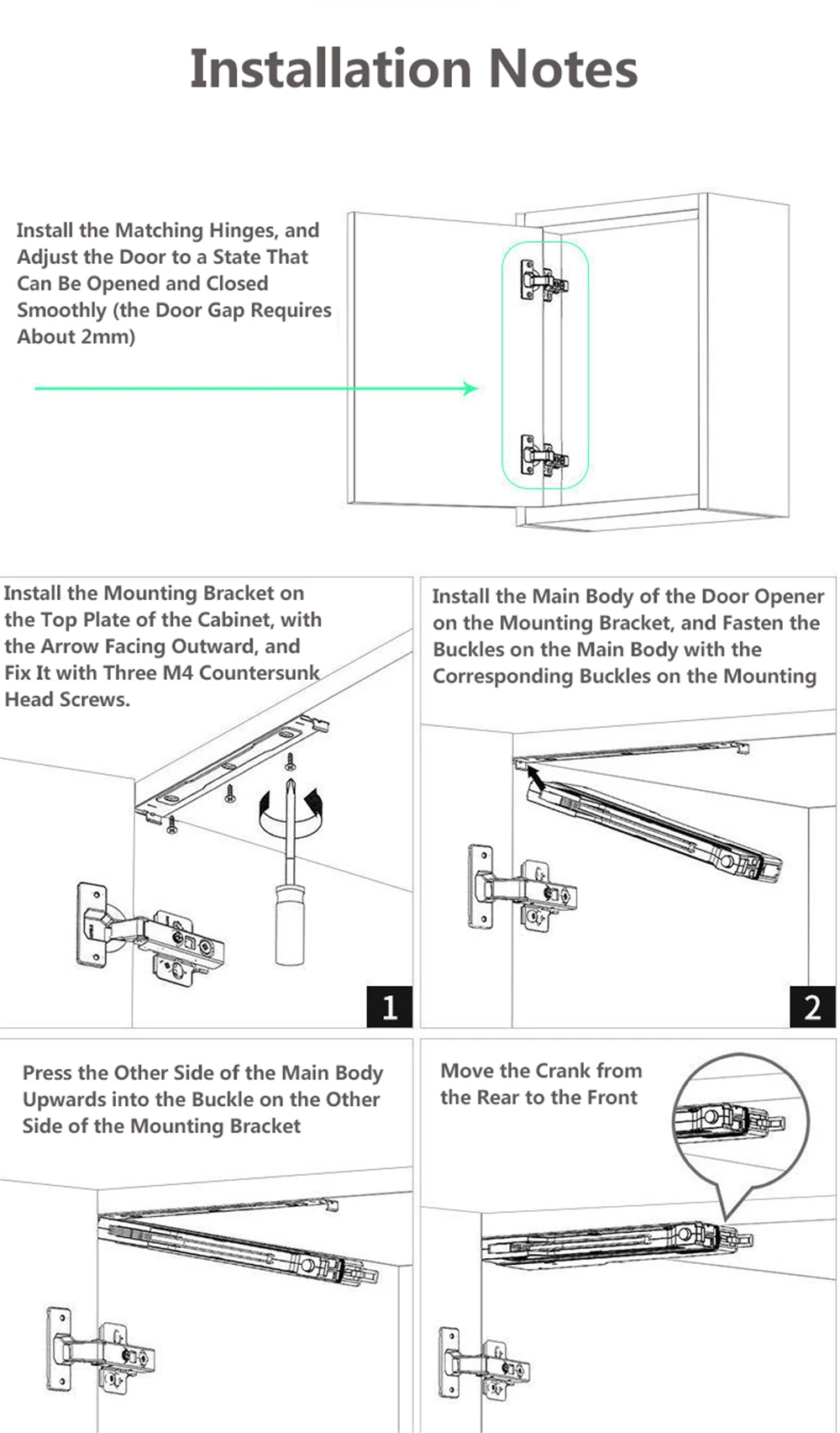 Installation Notes

Install the Matching Hinges, and Adjust the Door to a State That Can Be Opened and Closed Smoothly (the Door Gap Requires About 2mm)

Install the Mounting Bracket on the Top Plate of the Cabinet, with the Arrow Facing Outward, and Fix It with Three M4 Countersunk Head Screws.

1

Install the Main Body of the Door Opener on the Mounting Bracket, and Fasten the Buckles on the Main Body with the Corresponding Buckles on the Mounting

2

Press the Other Side of the Main Body Upwards into the Buckle on the Other Side of the Mounting Bracket

Move the Crank from the Rear to the Front