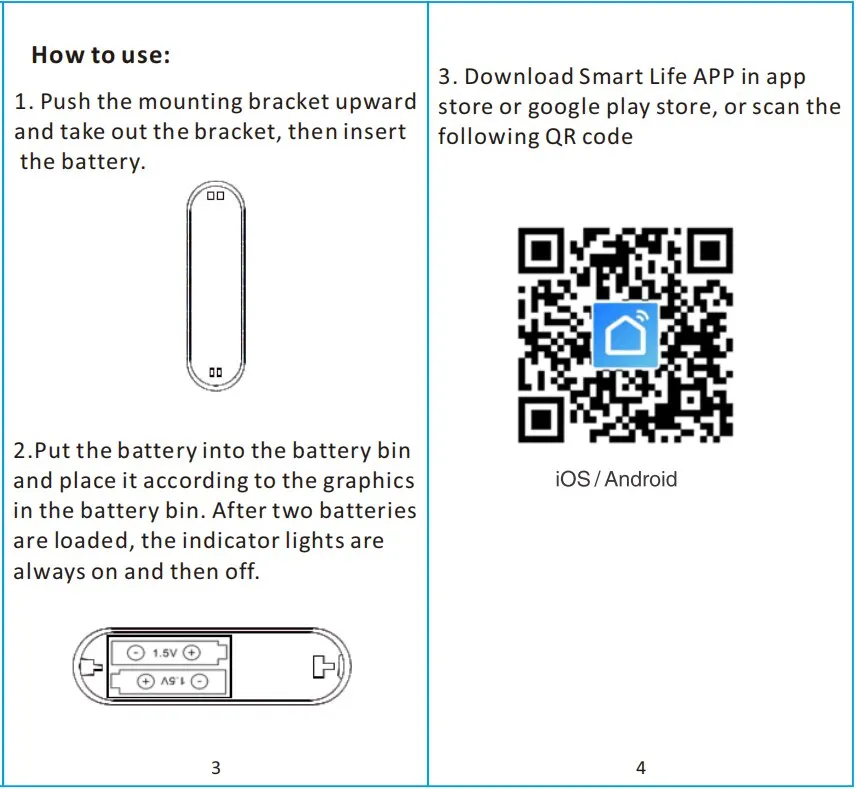 How to use:

1. Push the mounting bracket upward and take out the bracket, then insert the battery.

2.Put the battery into the battery bin and place it according to the graphics in the battery bin. After two batteries are loaded, the indicator lights are always on and then off.

1.5V

1.5V

3

3. Download Smart Life APP in app store or google play store, or scan the following QR code

iOS / Android

4