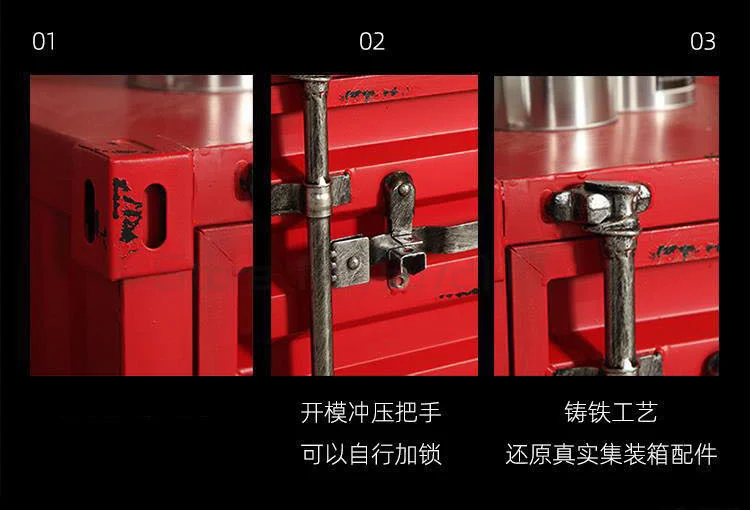 01

02

03

开模冲压把手
可以自行加锁

铸铁工艺
还原真实集装箱配件