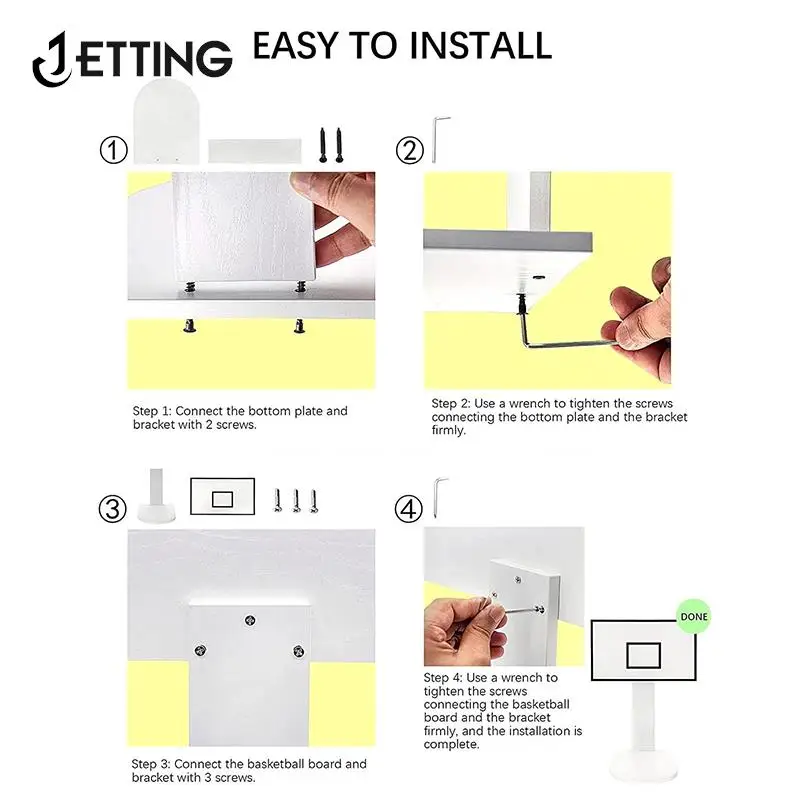 JETTING EASY TO INSTALL

①

Step 1: Connect the bottom plate and bracket with 2 screws.

②

Step 2: Use a wrench to tighten the screws connecting the bottom plate and the bracket firmly.

③

Step 3: Connect the basketball board and bracket with 3 screws.

④

Step 4: Use a wrench to tighten the screws connecting the basketball board and the bracket firmly, and the installation is complete.

DONE