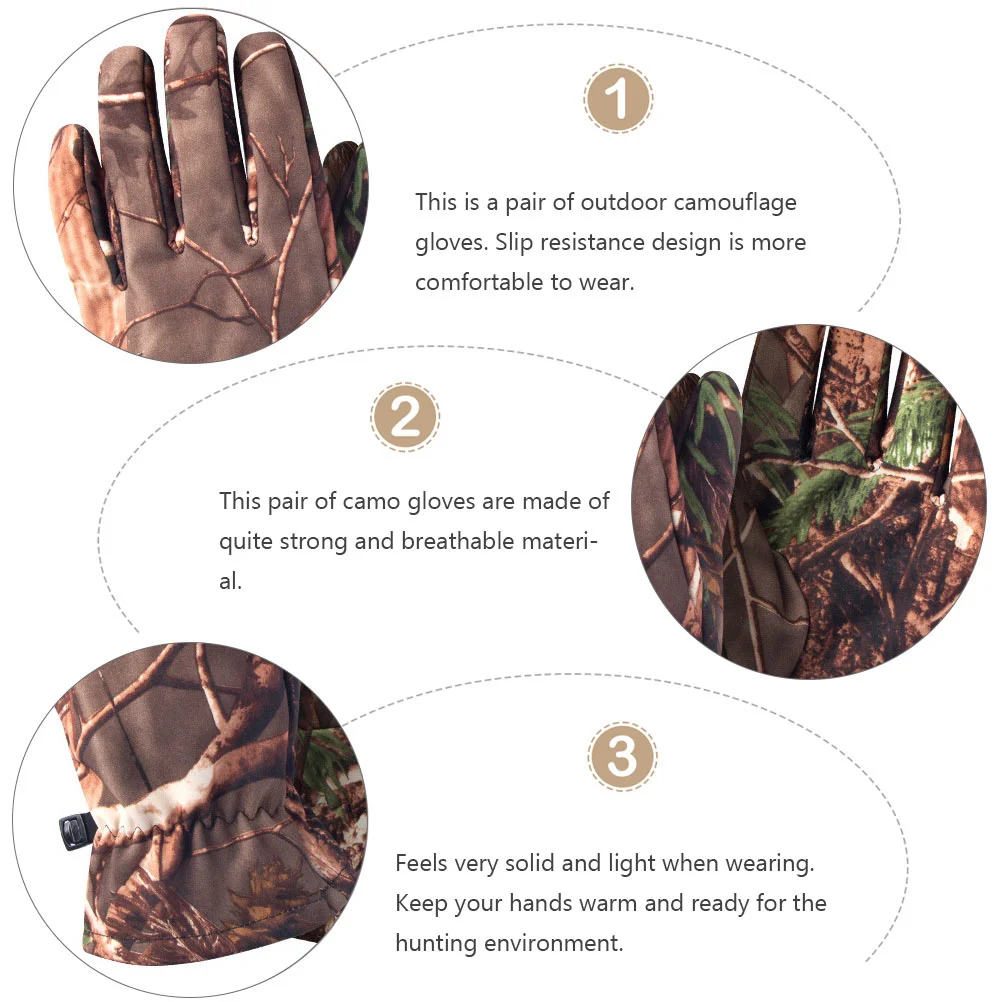 1

This is a pair of outdoor camouflage gloves. Slip resistance design is more comfortable to wear.

2

This pair of camo gloves are made of quite strong and breathable material.

3

Feels very solid and light when wearing. Keep your hands warm and ready for the hunting environment.