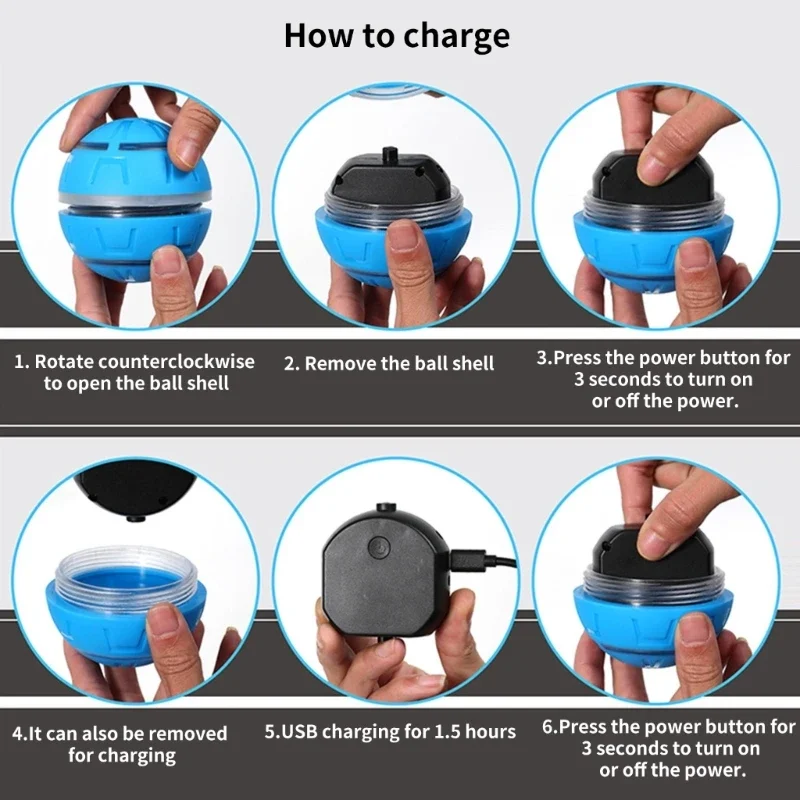 How to charge

1. Rotate counterclockwise to open the ball shell

2. Remove the ball shell

3.Press the power button for 3 seconds to turn on or off the power.

4.It can also be removed for charging

5.USB charging for 1.5 hours

6.Press the power button for 3 seconds to turn on or off the power.