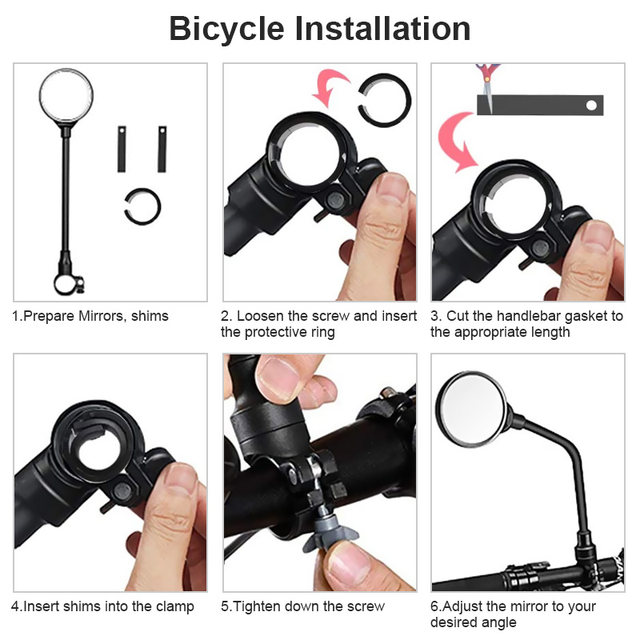 Bicycle Installation

1.Prepare Mirrors, shims

2. Loosen the screw and insert the protective ring

3. Cut the handlebar gasket to the appropriate length

4.Insert shims into the clamp

5.Tighten down the screw

6.Adjust the mirror to your desired angle