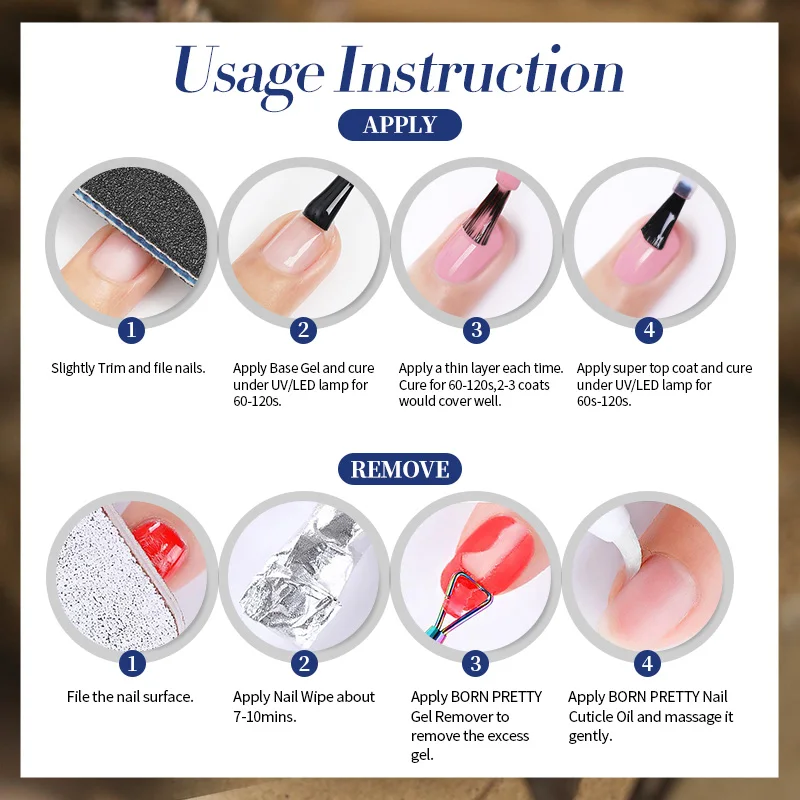 Usage Instruction

APPLY

1
Slightly Trim and file nails.

2
Apply Base Gel and cure under UV/LED lamp for 60-120s.

3
Apply a thin layer each time. Cure for 60-120s,2-3 coats would cover well.

4
Apply super top coat and cure under UV/LED lamp for 60s-120s.

REMOVE

1
File the nail surface.

2
Apply Nail Wipe about 7-10mins.

3
Apply BORN PRETTY Gel Remover to remove the excess gel.

4
Apply BORN PRETTY Nail Cuticle Oil and massage it gently.