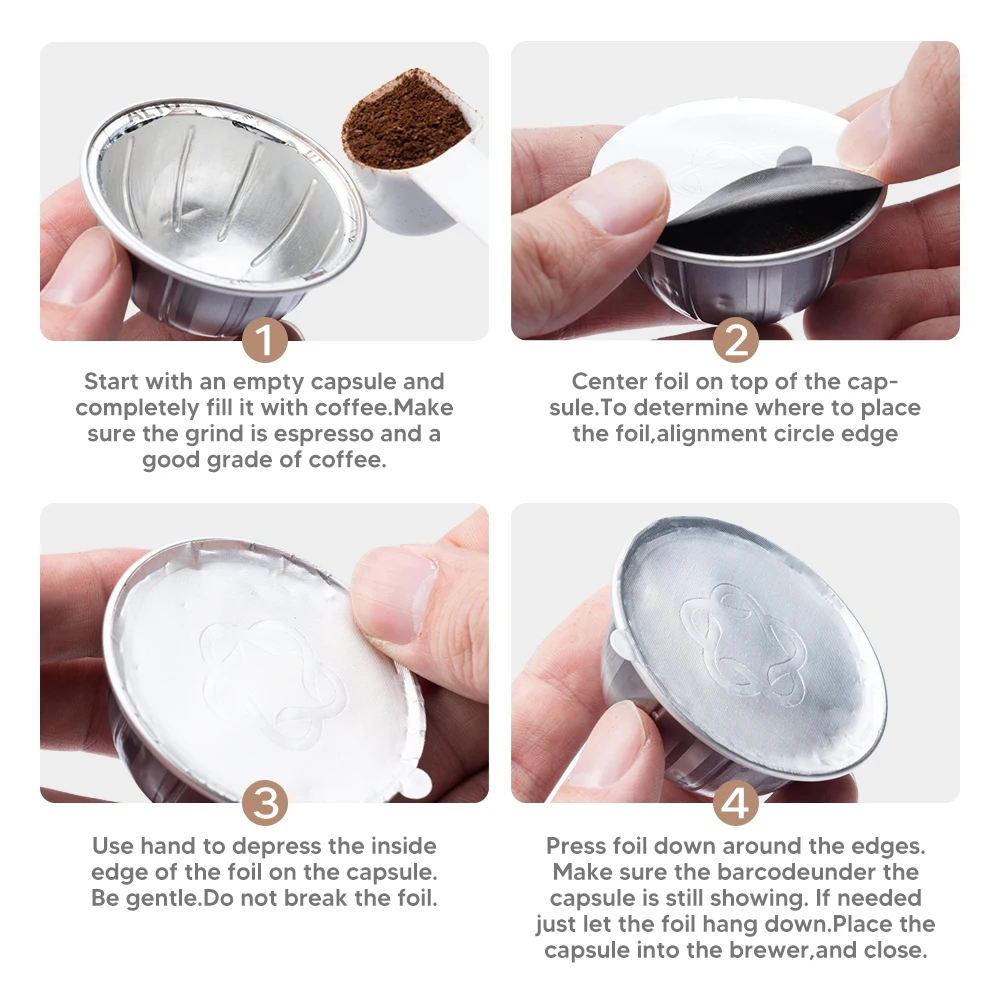 1

Start with an empty capsule and completely fill it with coffee.Make sure the grind is espresso and a good grade of coffee.

2

Center foil on top of the capsule.To determine where to place the foil,alignment circle edge

3

Use hand to depress the inside edge of the foil on the capsule. Be gentle.Do not break the foil.

4

Press foil down around the edges. Make sure the barcodeunder the capsule is still showing. If needed just let the foil hang down.Place the capsule into the brewer,and close.