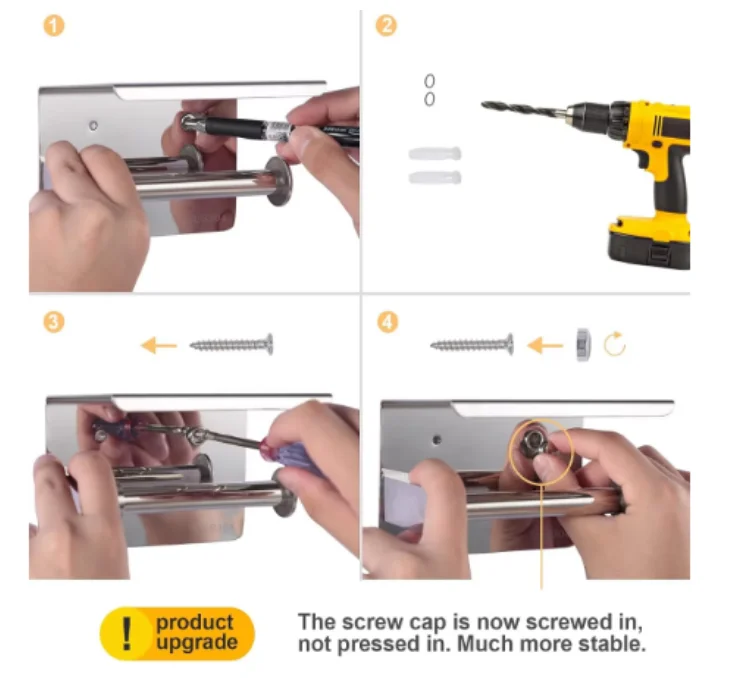 1

2

3

4

! product upgrade

The screw cap is now screwed in, not pressed in. Much more stable.