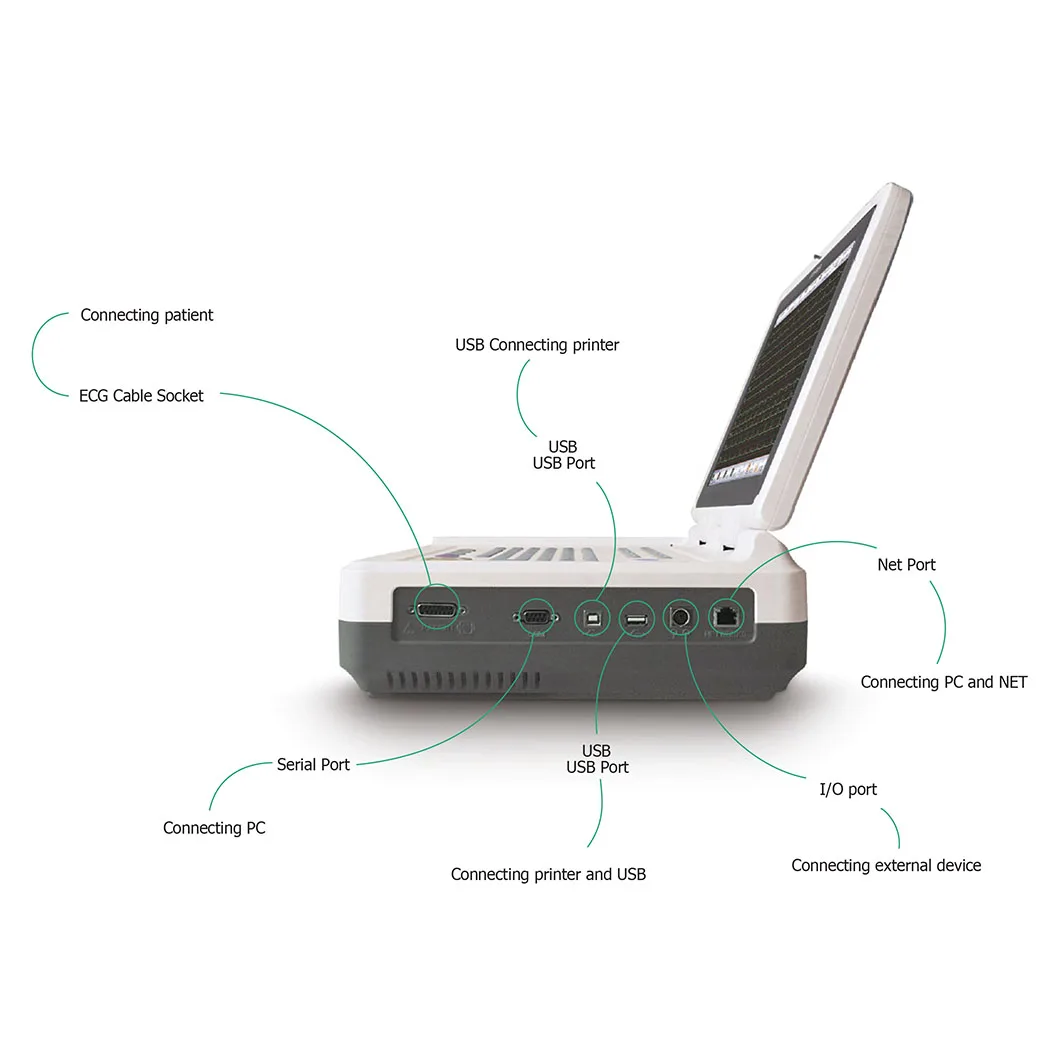 Connecting patient

ECG Cable Socket

USB Connecting printer

USB
USB Port

Net Port

Connecting PC and NET

Serial Port

Connecting PC

USB
USB Port

Connecting printer and USB

I/O port

Connecting external device