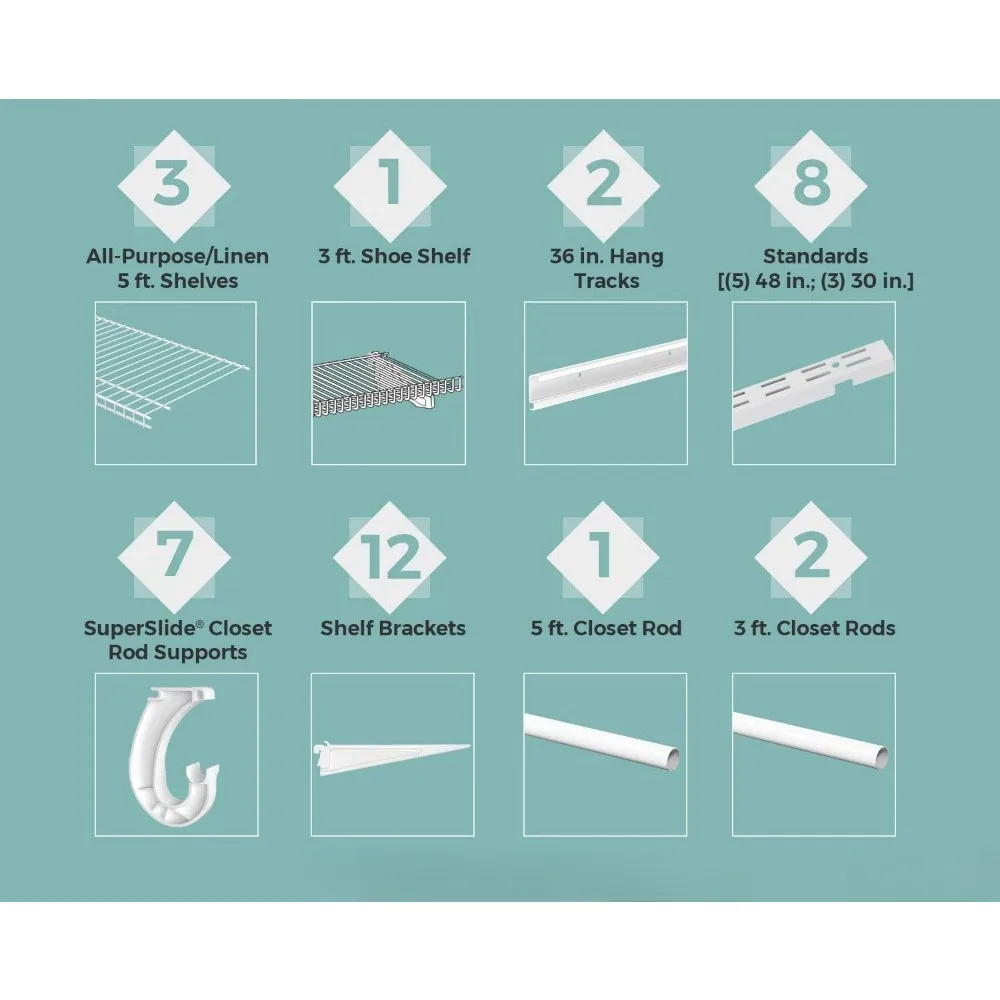 3
All-Purpose/Linen 5 ft. Shelves

1
3 ft. Shoe Shelf

2
36 in. Hang Tracks

8
Standards [(5) 48 in.; (3) 30 in.]

7
SuperSlide® Closet Rod Supports

12
Shelf Brackets

1
5 ft. Closet Rod

2
3 ft. Closet Rods