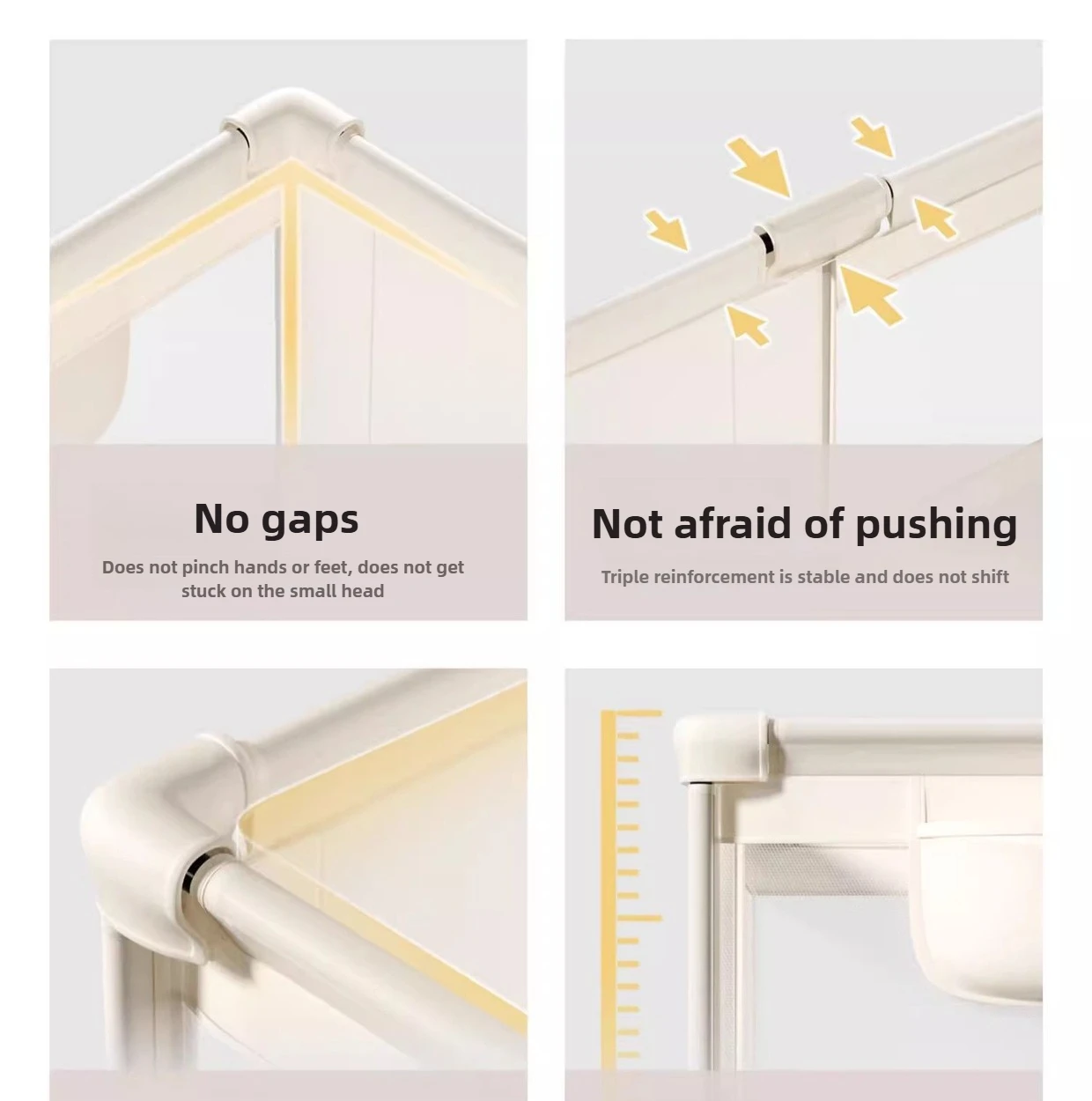 No gaps

Does not pinch hands or feet, does not get stuck on the small head

Not afraid of pushing

Triple reinforcement is stable and does not shift