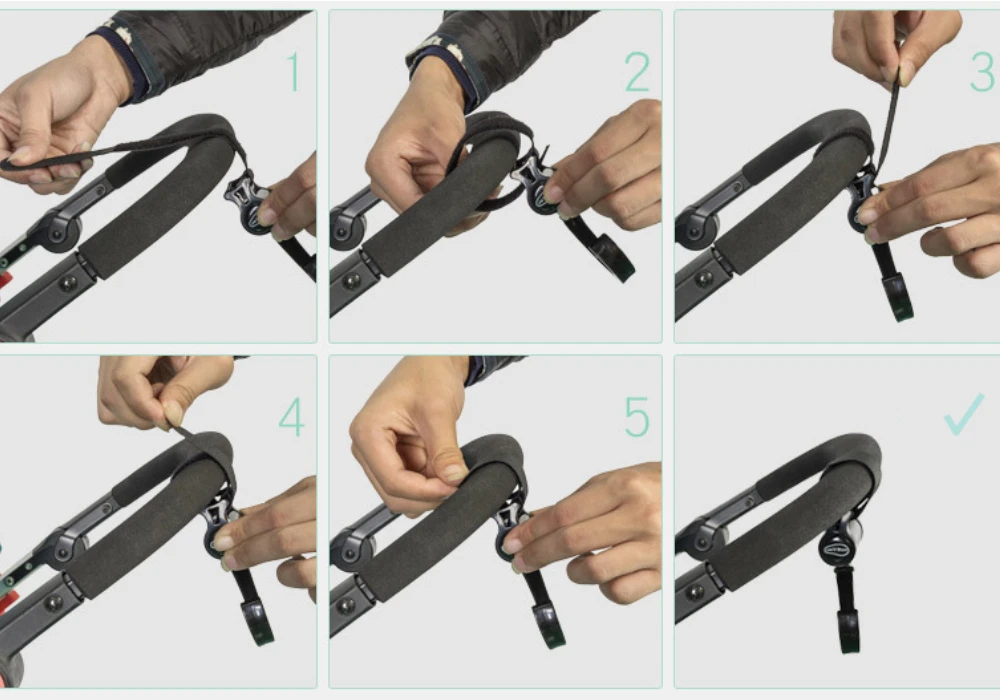 1

2

3

4

5

✓