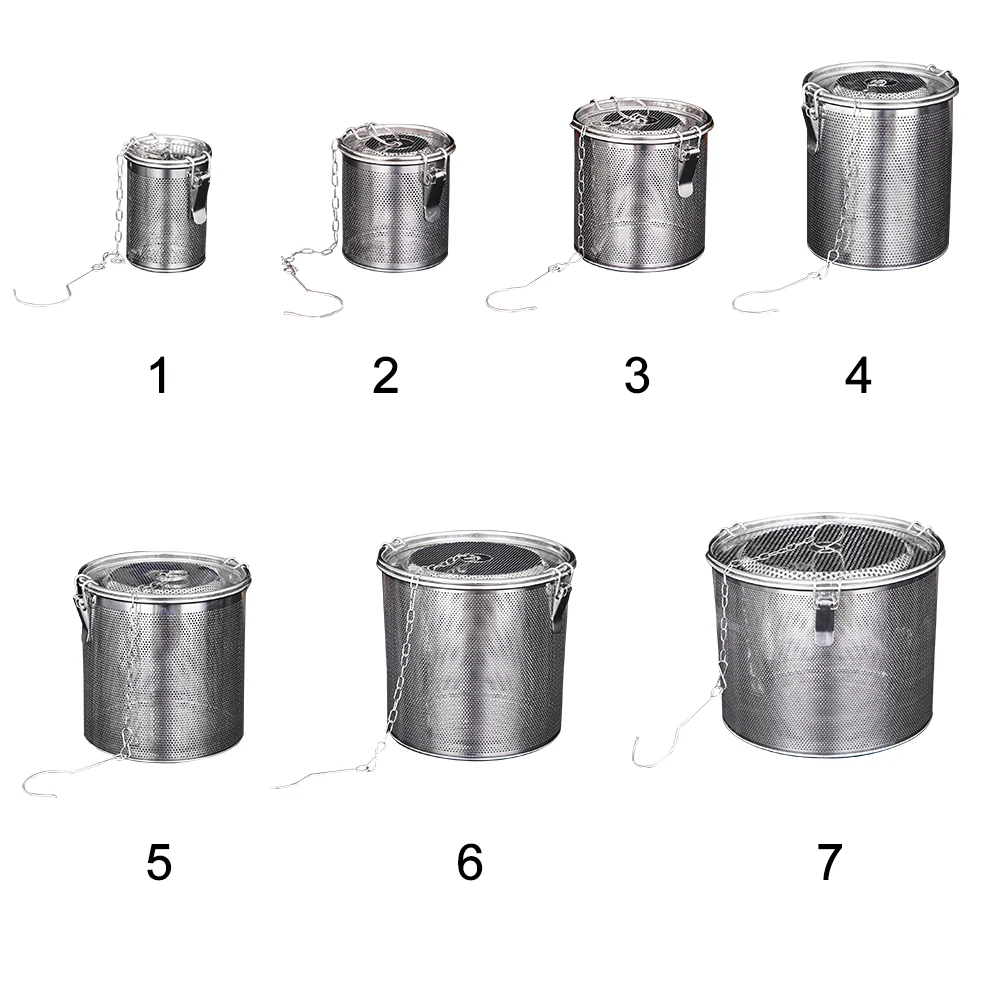 1 2 3 4

5 6 7