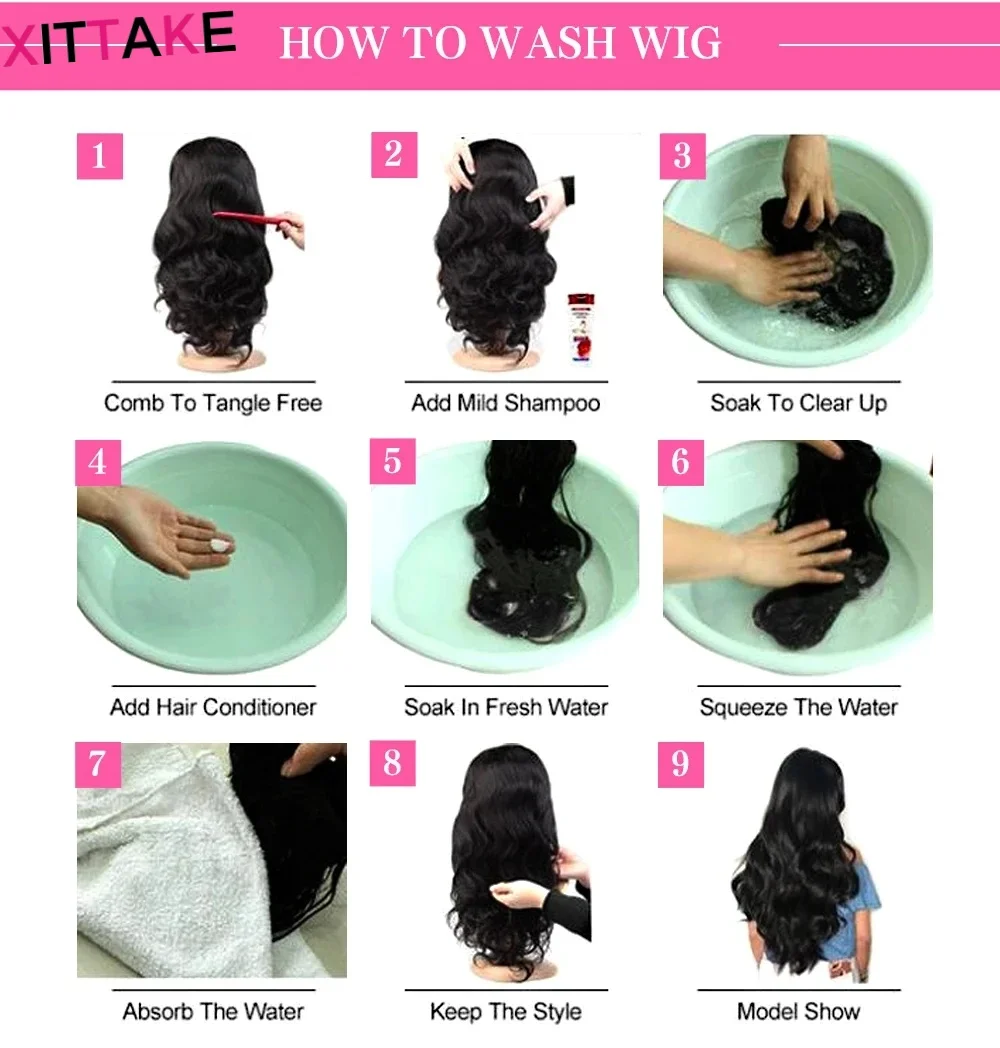 XITTAKE HOW TO WASH WIG

1
Comb To Tangle Free

2
Add Mild Shampoo

3
Soak To Clear Up

4
Add Hair Conditioner

5
Soak In Fresh Water

6
Squeeze The Water

7
Absorb The Water

8
Keep The Style

9
Model Show