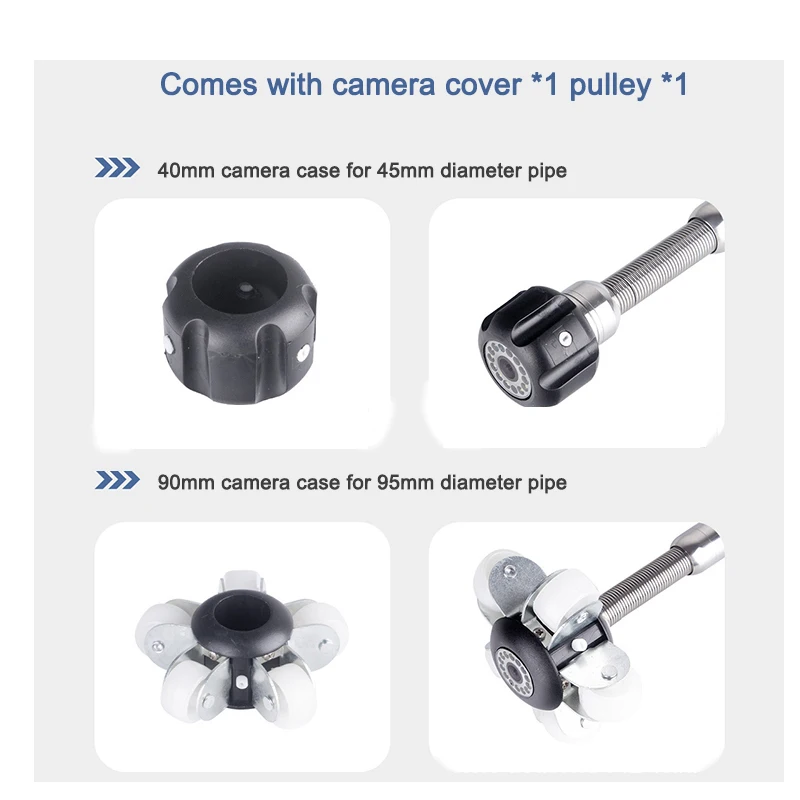 Comes with camera cover *1 pulley *1

40mm camera case for 45mm diameter pipe

90mm camera case for 95mm diameter pipe