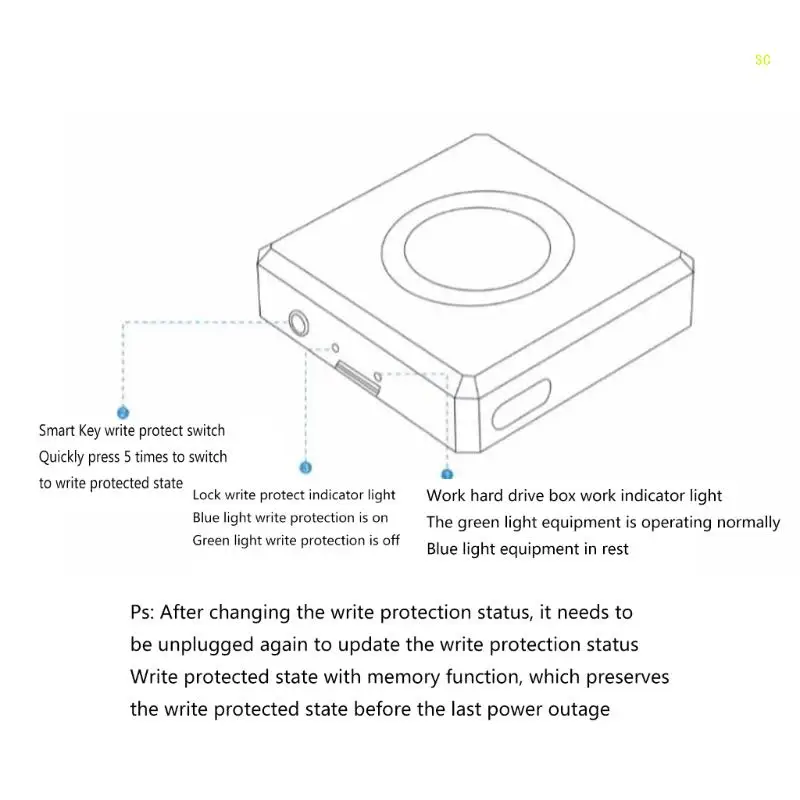 SC

Smart Key write protect switch
Quickly press 5 times to switch
to write protected state

Lock write protect indicator light
Blue light write protection is on
Green light write protection is off

Work hard drive box work indicator light
The green light equipment is operating normally
Blue light equipment in rest

Ps: After changing the write protection status, it needs to be unplugged again to update the write protection status
Write protected state with memory function, which preserves the write protected state before the last power outage