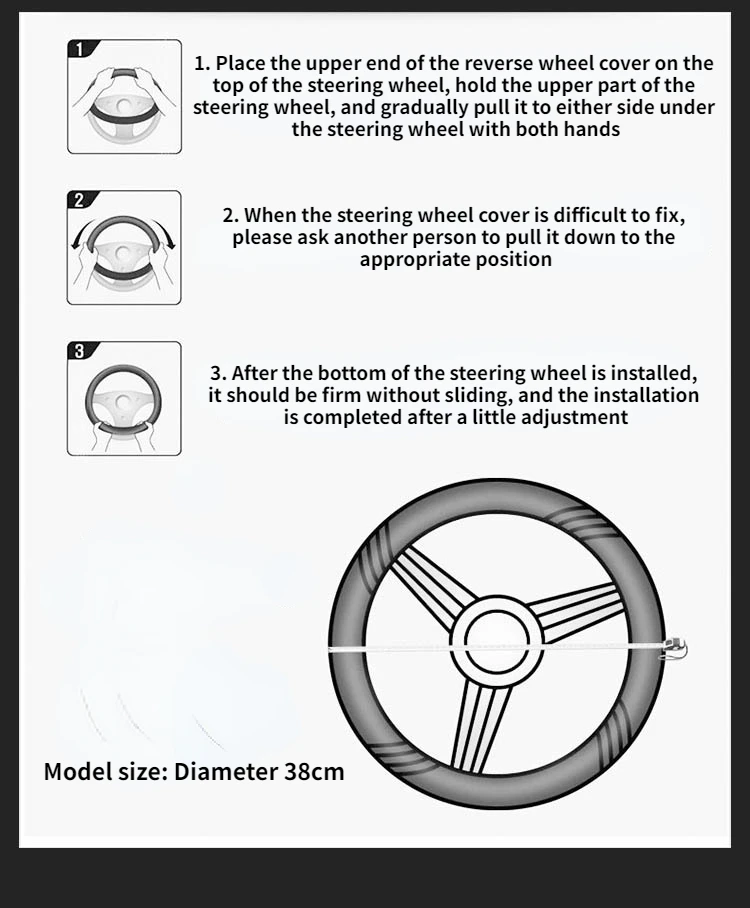 1

1. Place the upper end of the reverse wheel cover on the top of the steering wheel, hold the upper part of the steering wheel, and gradually pull it to either side under the steering wheel with both hands

2

2. When the steering wheel cover is difficult to fix, please ask another person to pull it down to the appropriate position

3

3. After the bottom of the steering wheel is installed, it should be firm without sliding, and the installation is completed after a little adjustment

Model size: Diameter 38cm