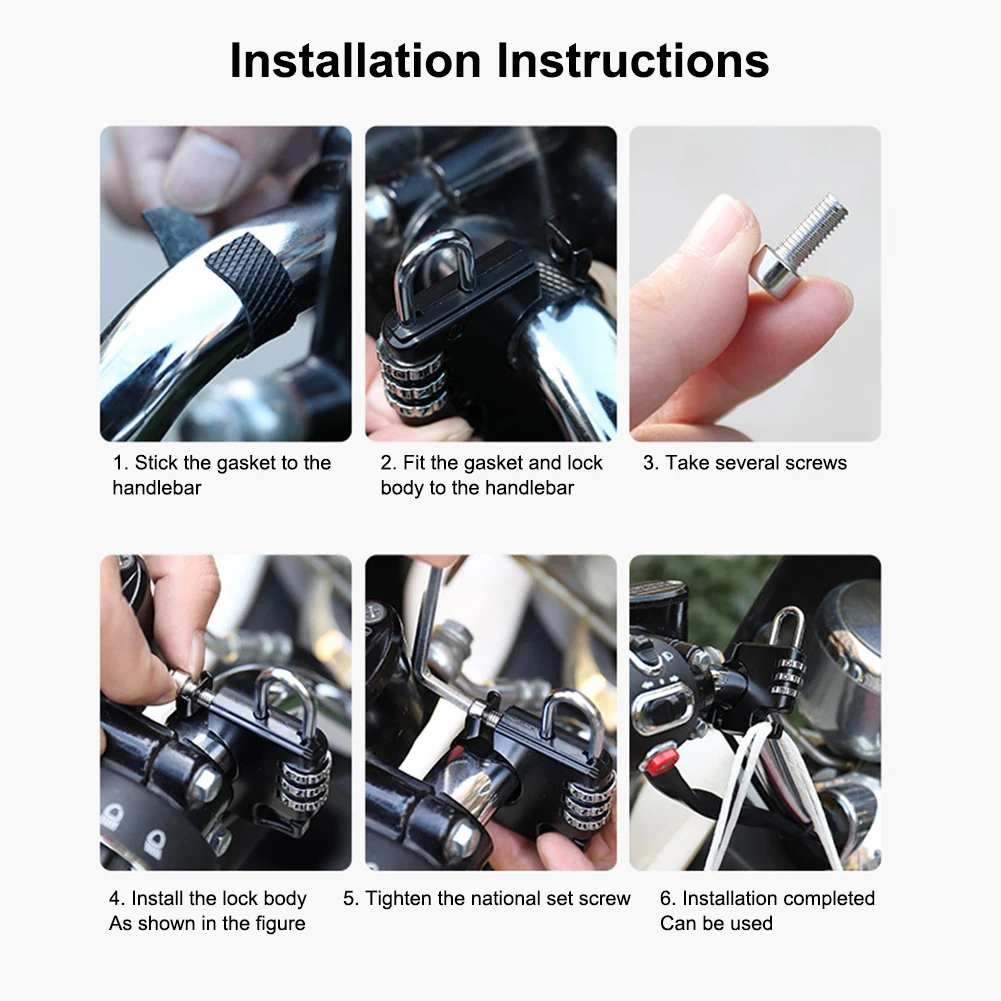 Installation Instructions

1. Stick the gasket to the handlebar

2. Fit the gasket and lock body to the handlebar

3. Take several screws

4. Install the lock body As shown in the figure

5. Tighten the national set screw

6. Installation completed Can be used