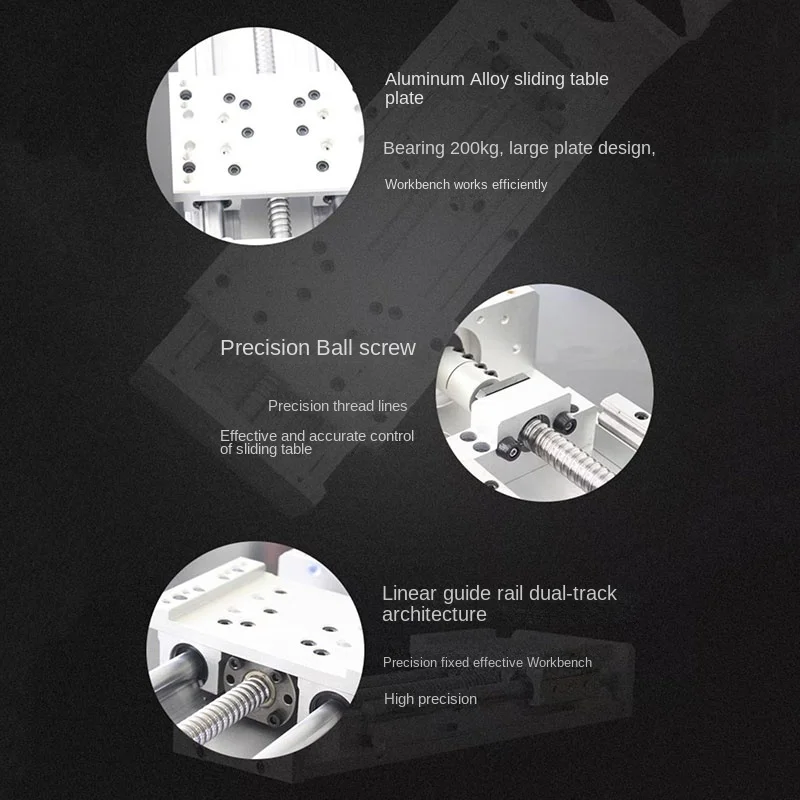 Aluminum Alloy sliding table plate

Bearing 200kg, large plate design,

Workbench works efficiently

Precision Ball screw

Precision thread lines

Effective and accurate control of sliding table

Linear guide rail dual-track architecture

Precision fixed effective Workbench

High precision