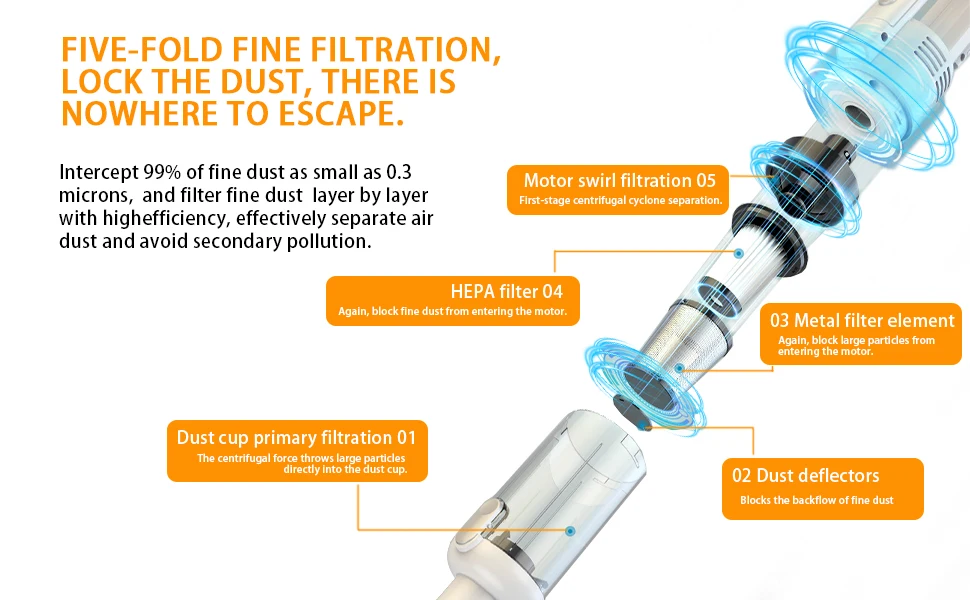 FIVE-FOLD FINE FILTRATION, LOCK THE DUST, THERE IS NOWHERE TO ESCAPE.

Intercept 99% of fine dust as small as 0.3 microns, and filter fine dust layer by layer with highefficiency, effectively separate air dust and avoid secondary pollution.

Motor swirl filtration 05
First-stage centrifugal cyclone separation.

HEPA filter 04
Again, block fine dust from entering the motor.

03 Metal filter element
Again, block large particles from entering the motor.

Dust cup primary filtration 01
The centrifugal force throws large particles directly into the dust cup.

02 Dust deflectors
Blocks the backflow of fine dust