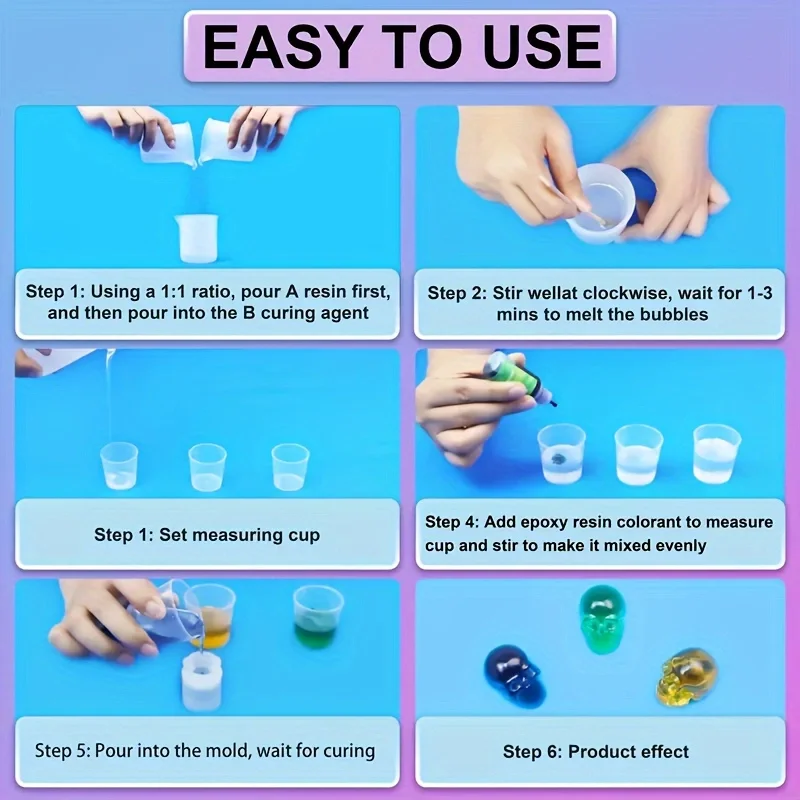 EASY TO USE

Step 1: Using a 1:1 ratio, pour A resin first, and then pour into the B curing agent

Step 2: Stir wellat clockwise, wait for 1-3 mins to melt the bubbles

Step 1: Set measuring cup

Step 4: Add epoxy resin colorant to measure cup and stir to make it mixed evenly

Step 5: Pour into the mold, wait for curing

Step 6: Product effect