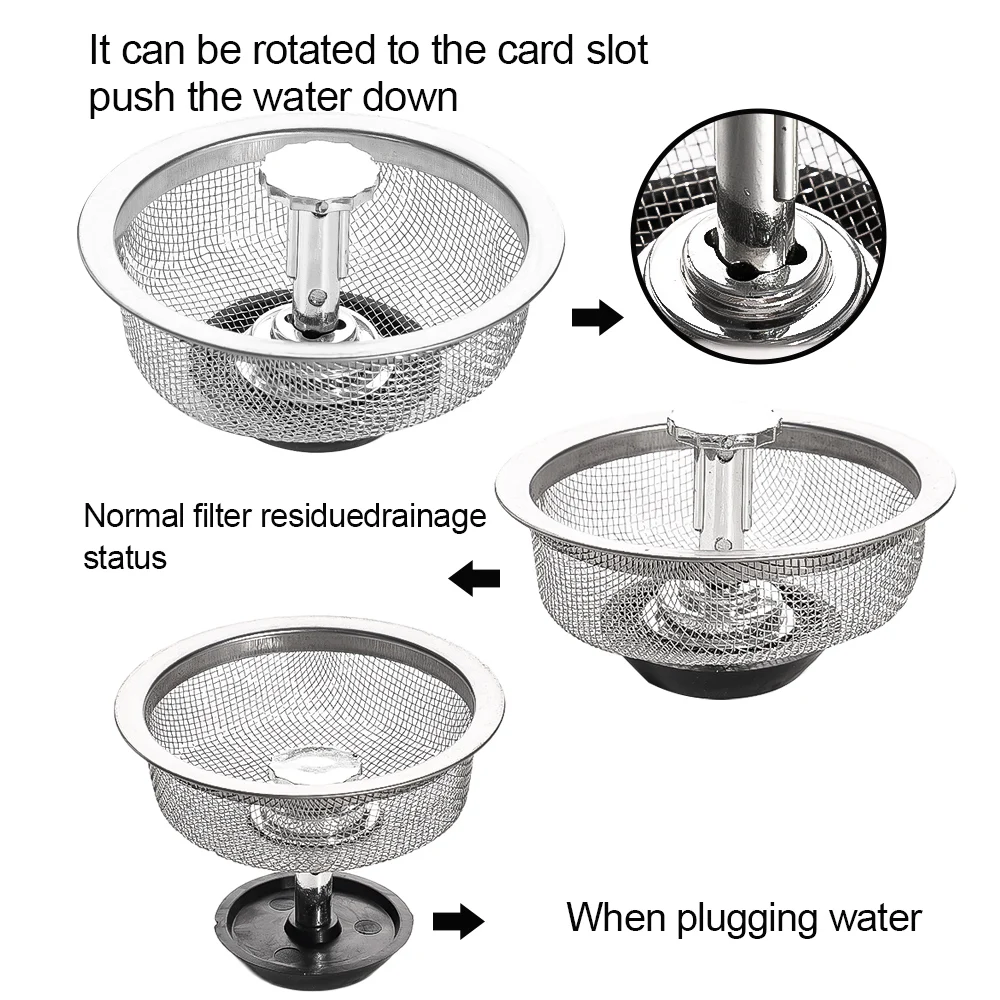 It can be rotated to the card slot push the water down

Normal filter residuedrainage status

When plugging water