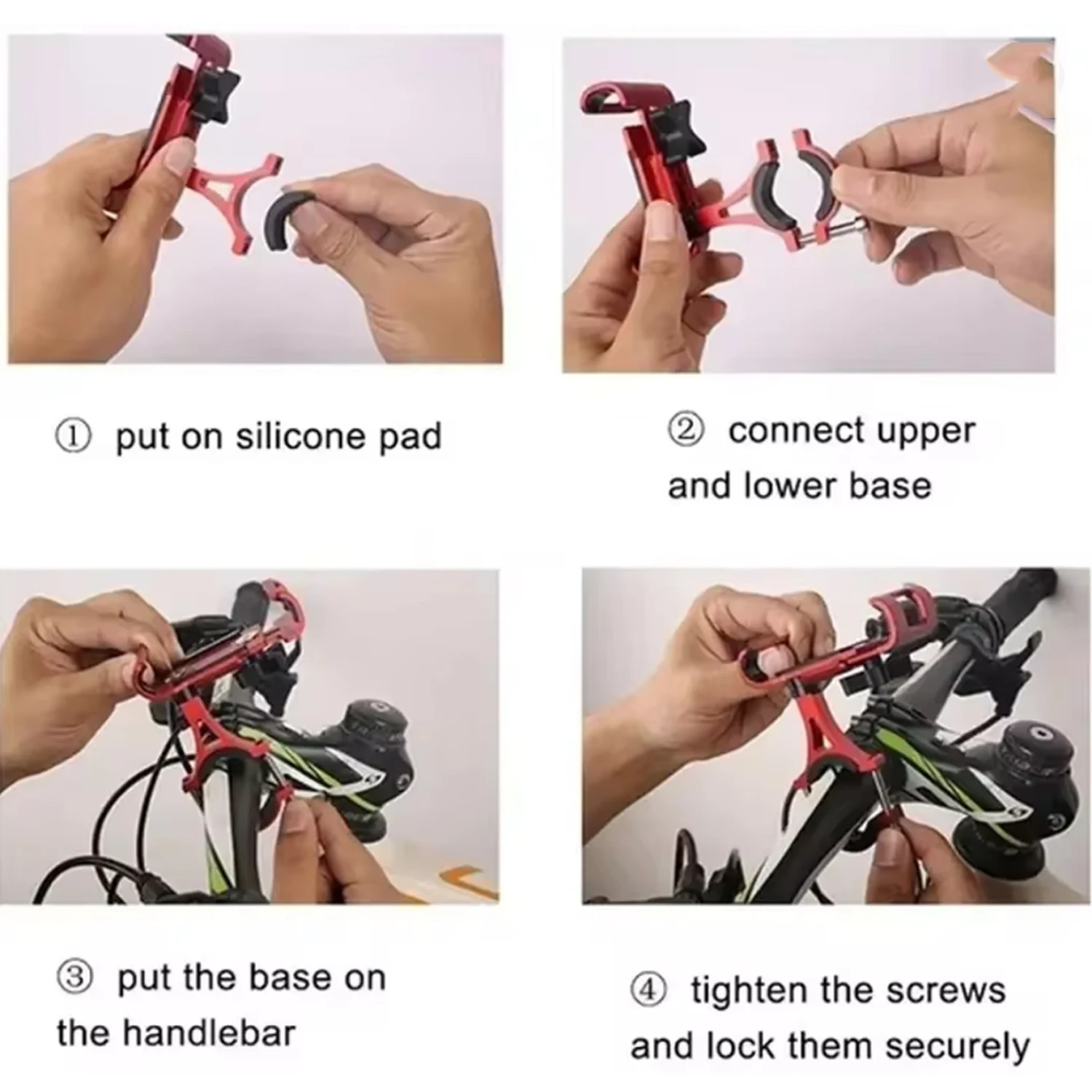 ① put on silicone pad

② connect upper and lower base

③ put the base on the handlebar

④ tighten the screws and lock them securely