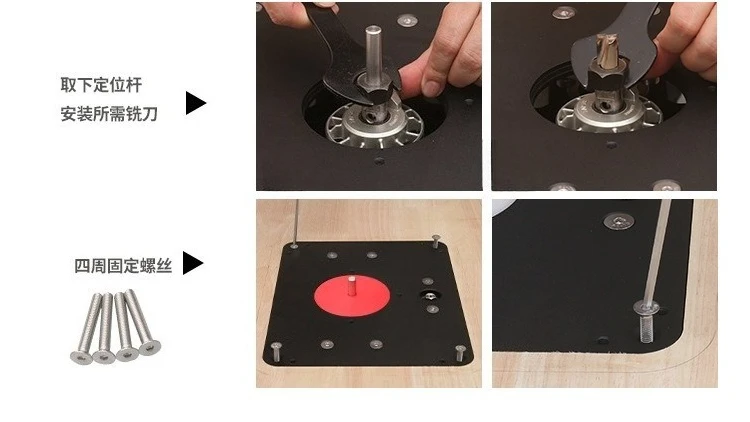 取下定位杆
安装所需铣刀

四周固定螺丝