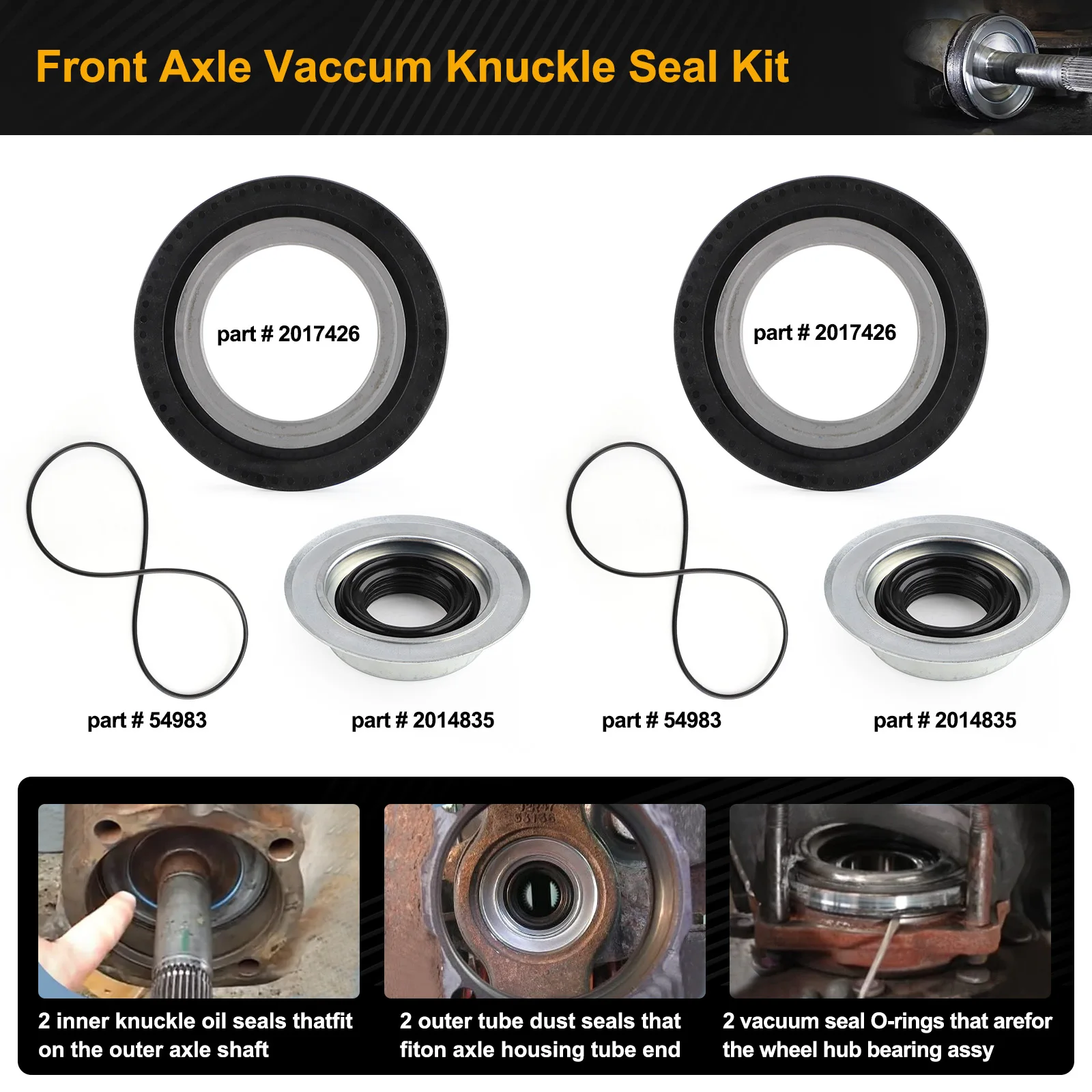 Front Axle Vaccum Knuckle Seal Kit

part # 2017426

part # 2017426

part # 54983

part # 2014835

part # 54983

part # 2014835

2 inner knuckle oil seals thatfit on the outer axle shaft

2 outer tube dust seals that fiton axle housing tube end

2 vacuum seal O-rings that arefor the wheel hub bearing assy