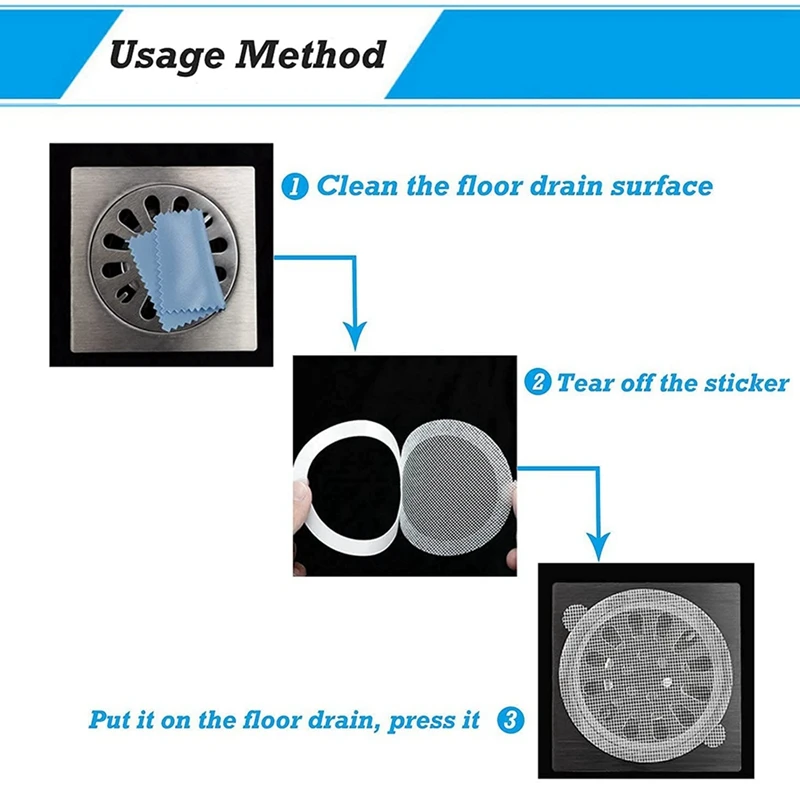 Usage Method

1 Clean the floor drain surface

2 Tear off the sticker

Put it on the floor drain, press it 3