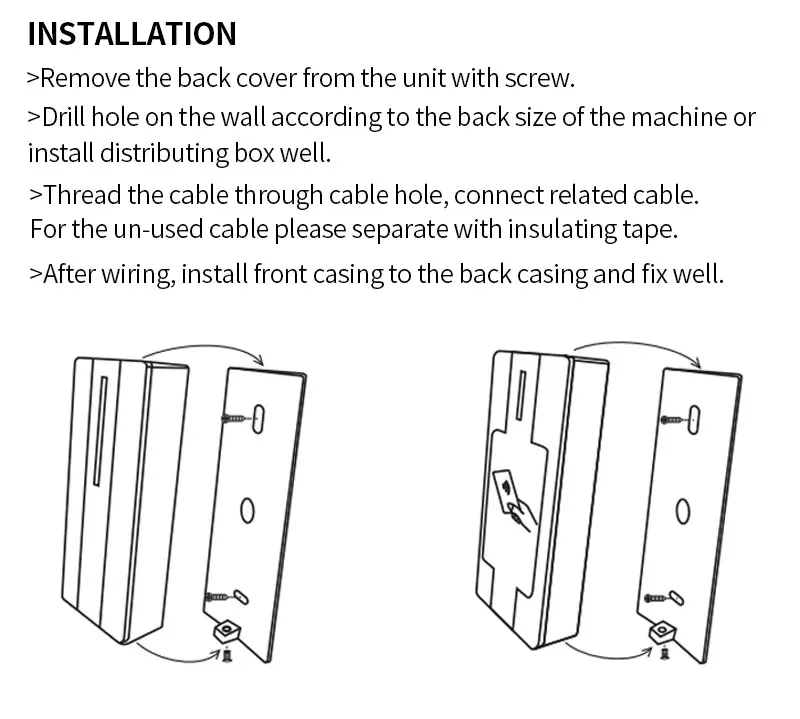 INSTALLATION

>Remove the back cover from the unit with screw.

>Drill hole on the wall according to the back size of the machine or install distributing box well.

>Thread the cable through cable hole, connect related cable. For the un-used cable please separate with insulating tape.

>After wiring, install front casing to the back casing and fix well.