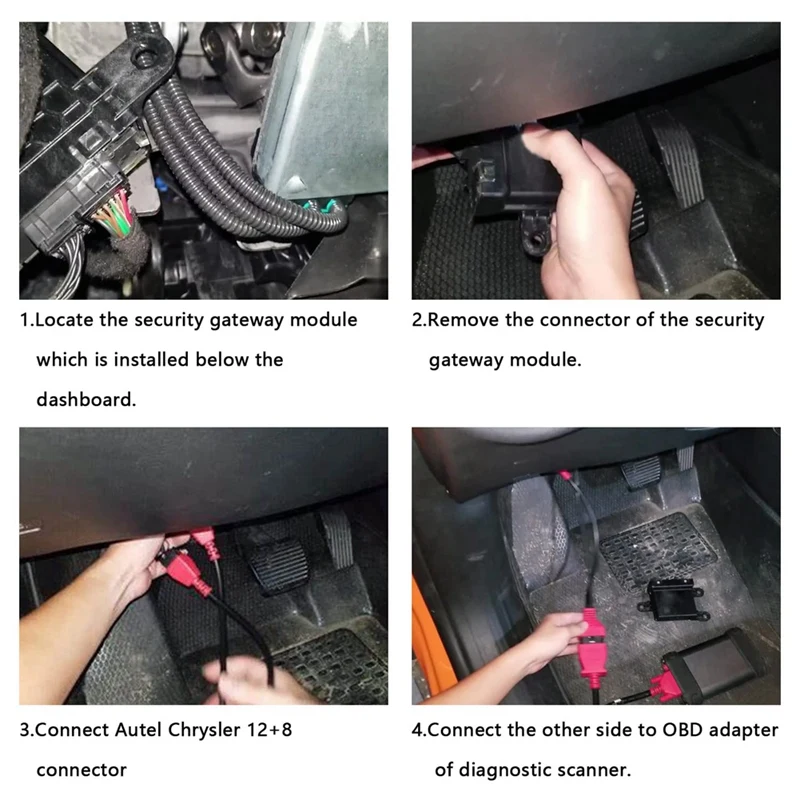 1.Locate the security gateway module which is installed below the dashboard.

2.Remove the connector of the security gateway module.

3.Connect Autel Chrysler 12+8 connector

4.Connect the other side to OBD adapter of diagnostic scanner.