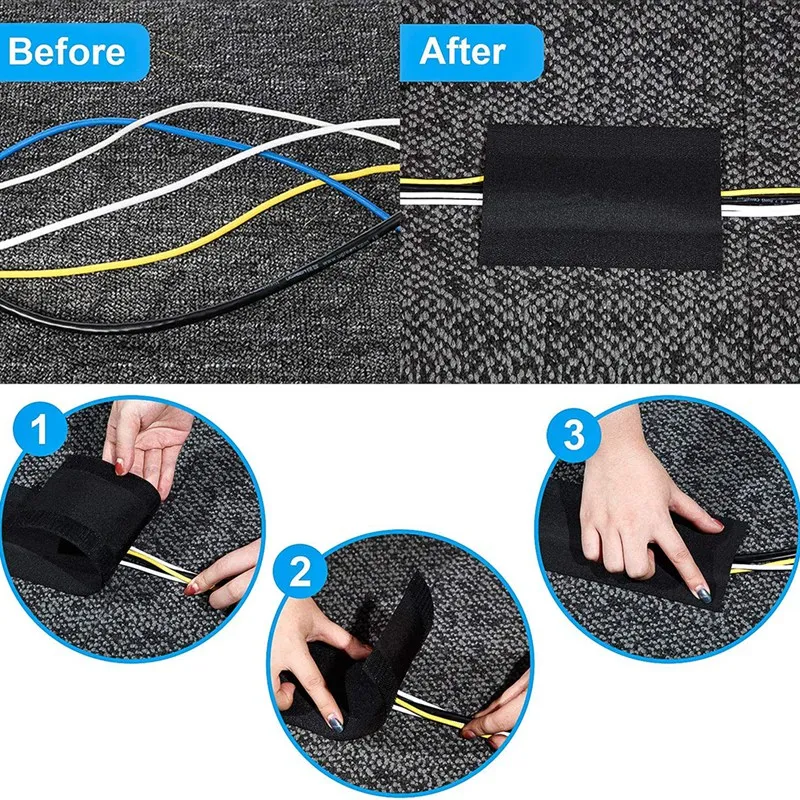 Before

After

1

2

3