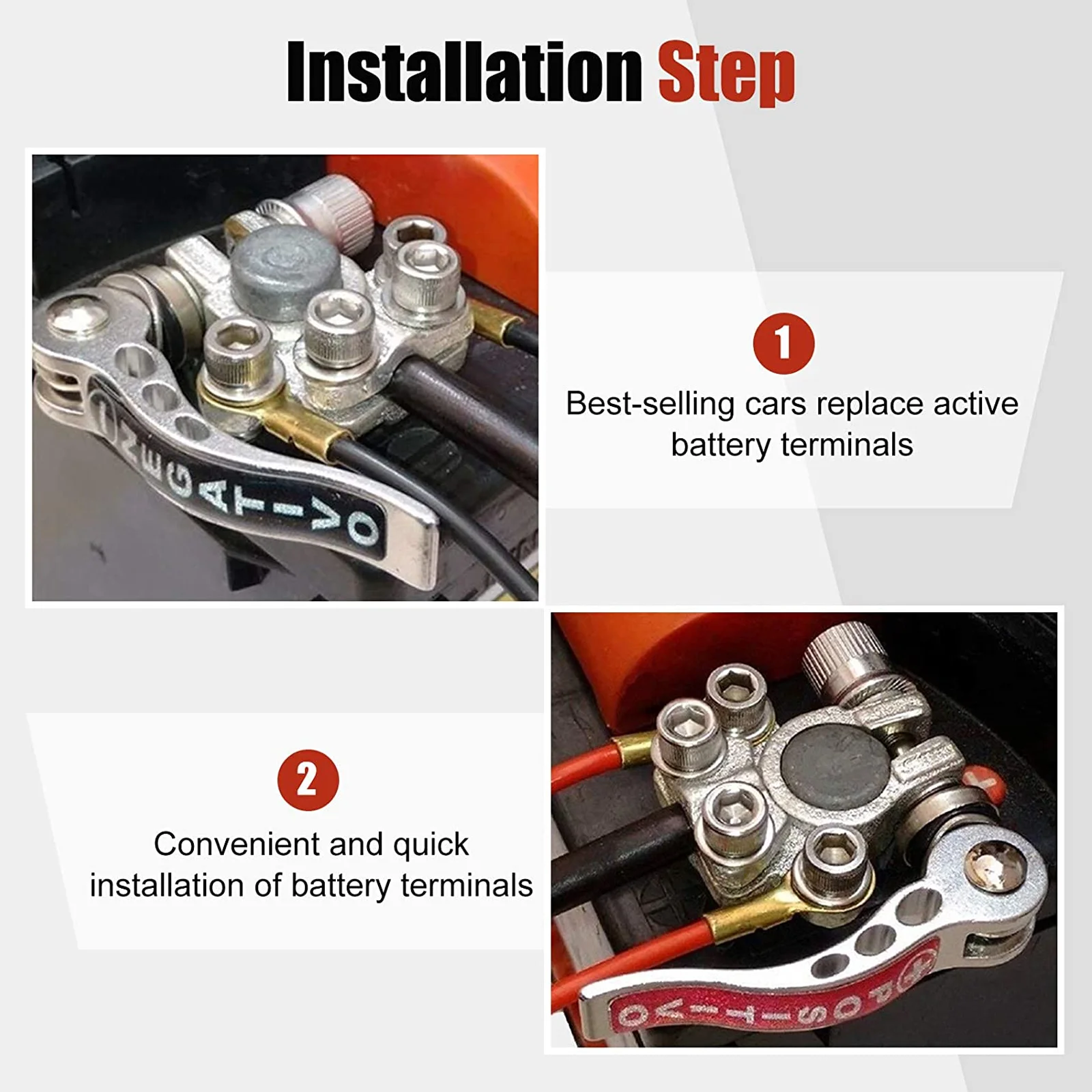 Installation Step

NEGATIVO

1
Best-selling cars replace active battery terminals

2
Convenient and quick installation of battery terminals

POSITIVO