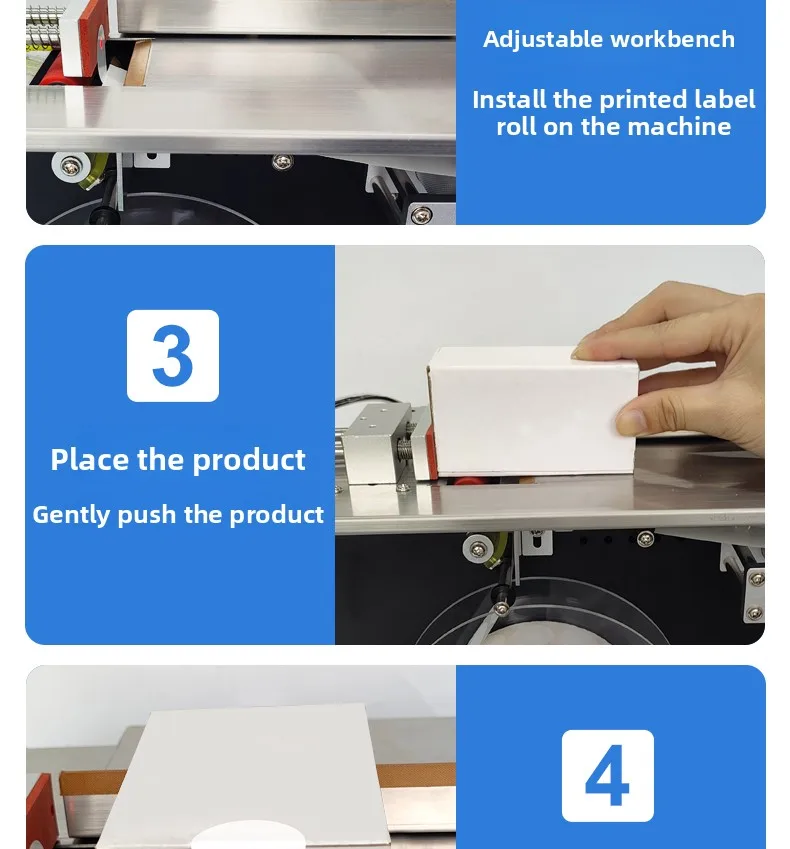 Adjustable workbench

Install the printed label roll on the machine

3

Place the product

Gently push the product

4