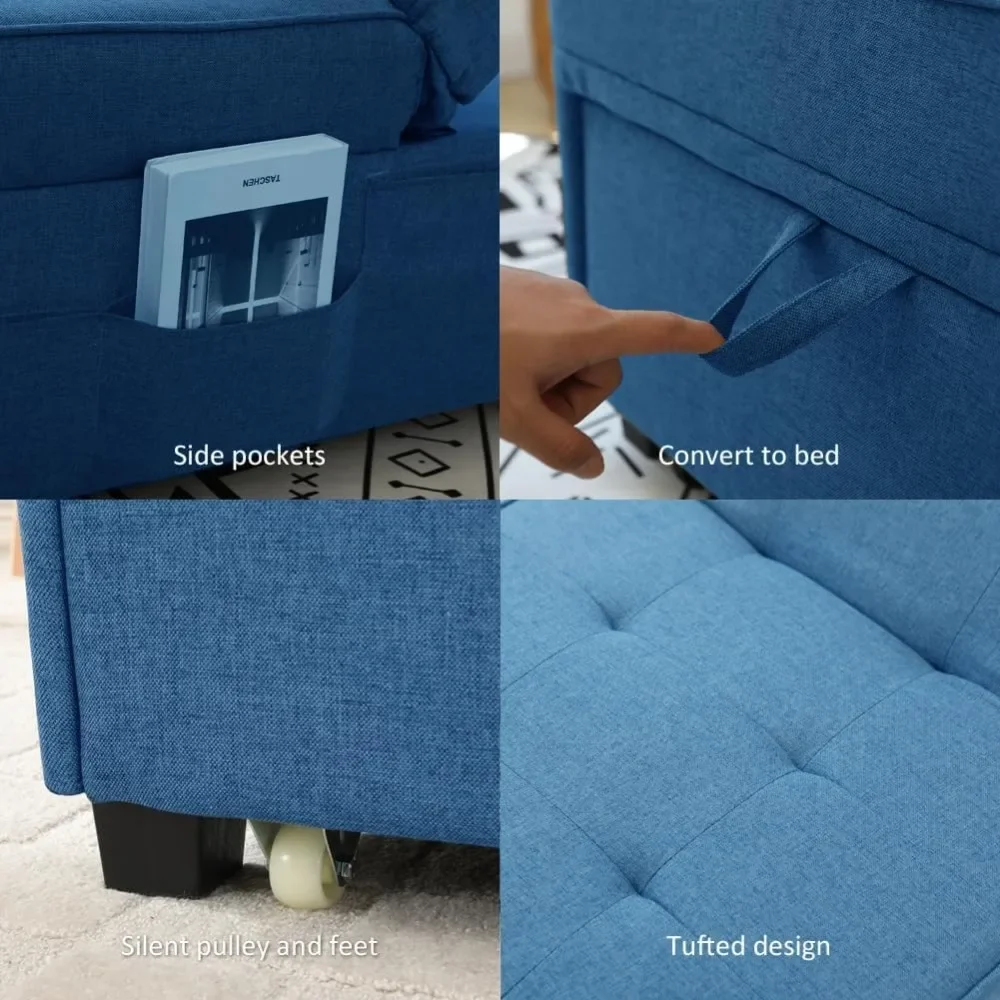 TASCHEN

Side pockets

Convert to bed

Silent pulley and feet

Tufted design