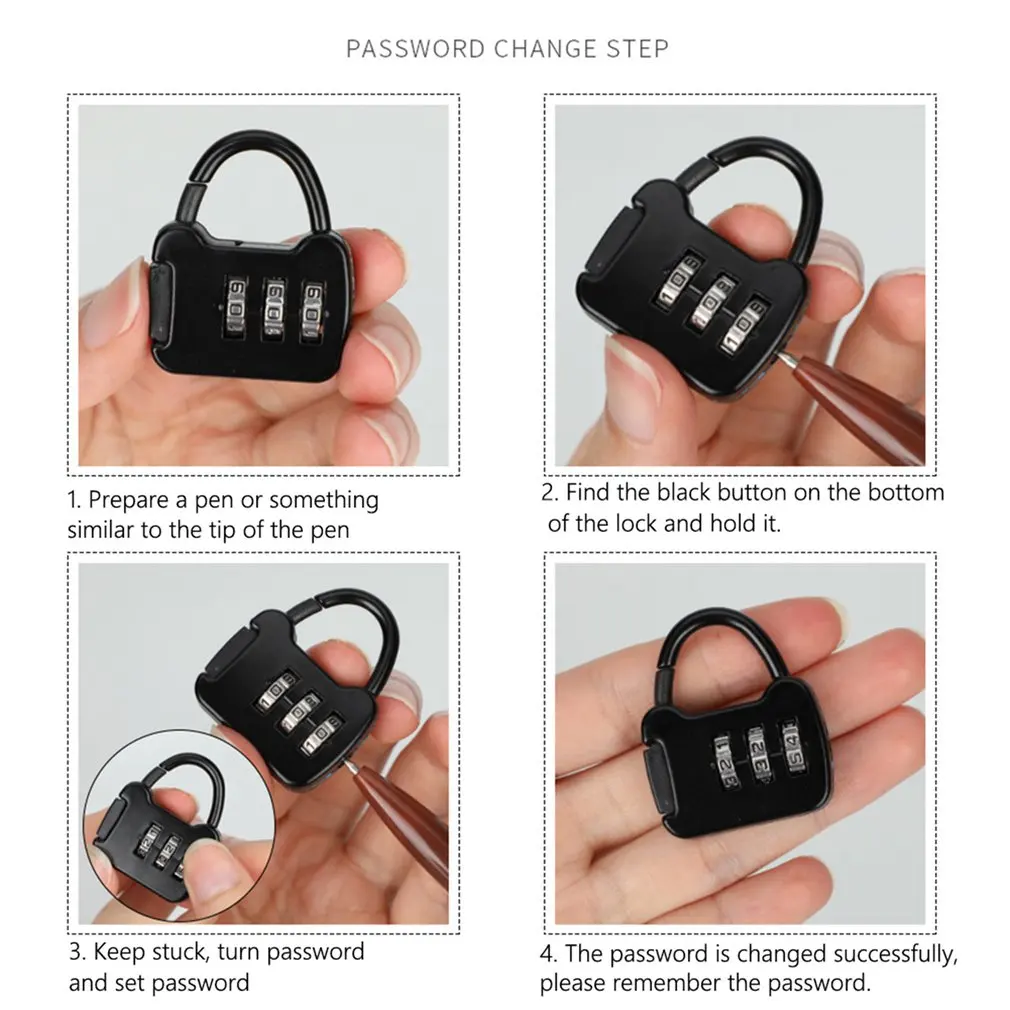 PASSWORD CHANGE STEP

1. Prepare a pen or something similar to the tip of the pen

2. Find the black button on the bottom of the lock and hold it.

3. Keep stuck, turn password and set password

4. The password is changed successfully, please remember the password.