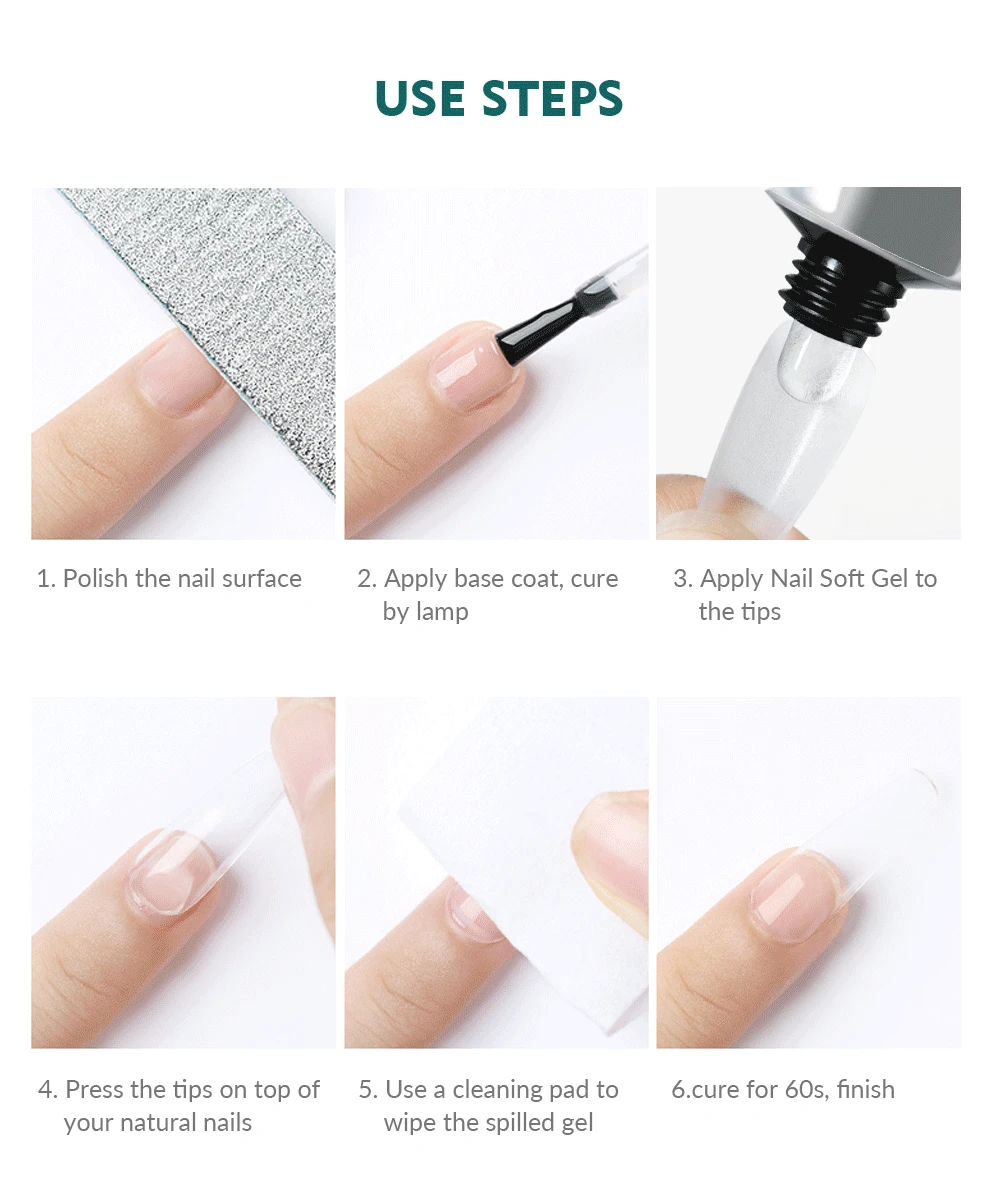 USE STEPS

1. Polish the nail surface

2. Apply base coat, cure by lamp

3. Apply Nail Soft Gel to the tips

4. Press the tips on top of your natural nails

5. Use a cleaning pad to wipe the spilled gel

6.cure for 60s, finish