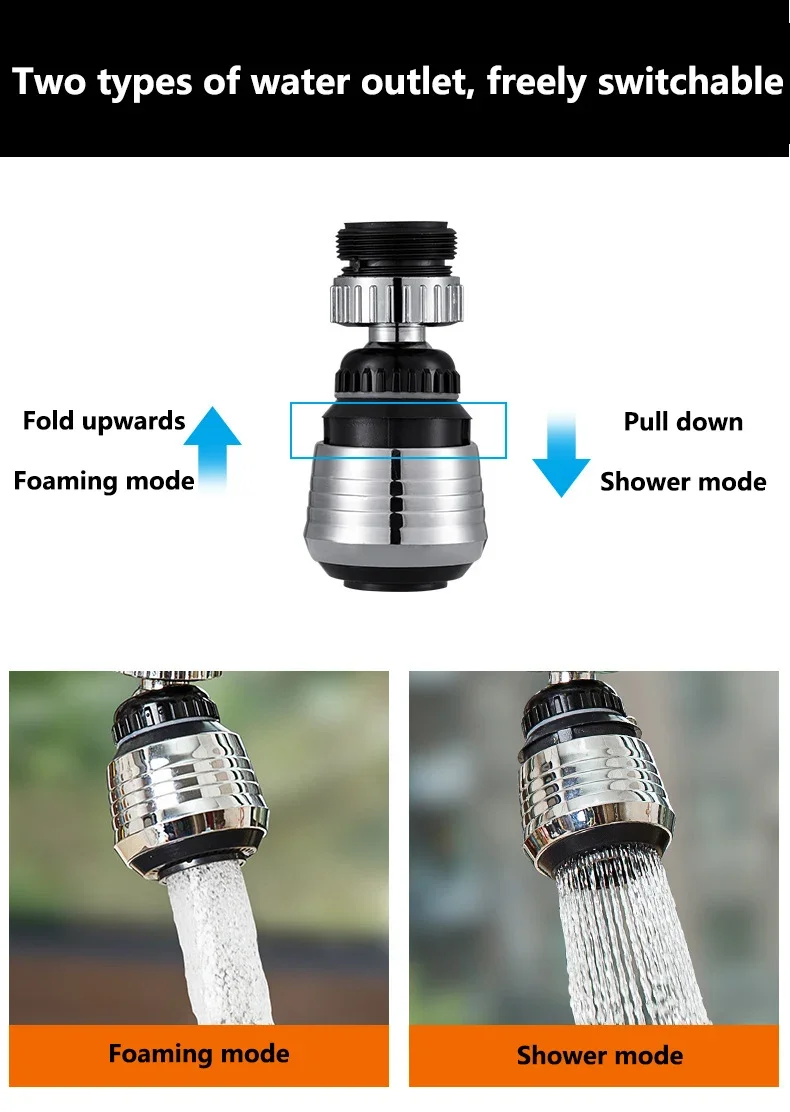 Two types of water outlet, freely switchable

Fold upwards

Foaming mode

Pull down

Shower mode

Foaming mode

Shower mode