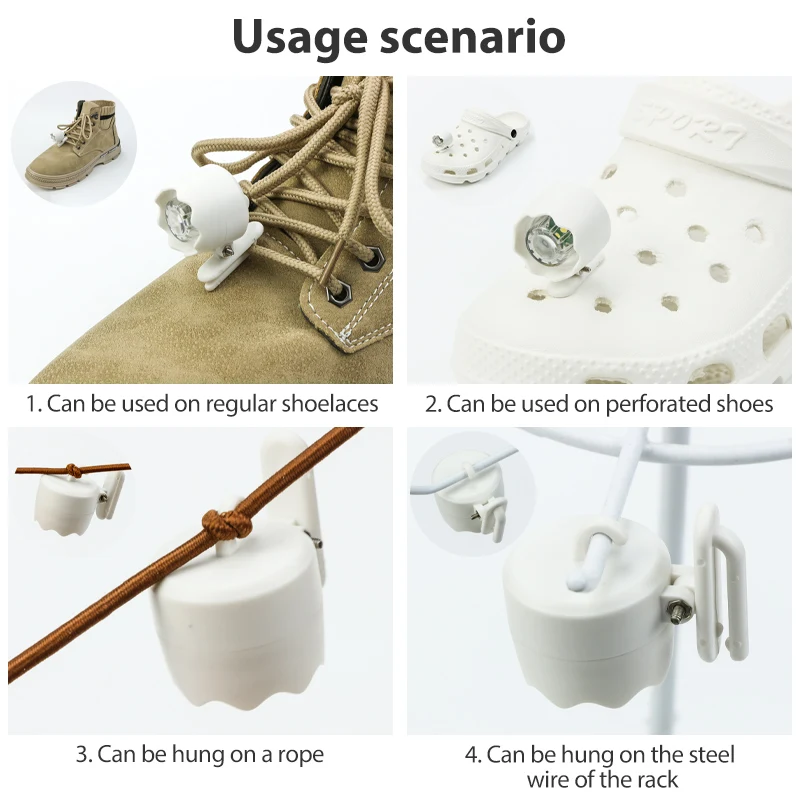 Usage scenario

SPORT

1. Can be used on regular shoelaces

2. Can be used on perforated shoes

3. Can be hung on a rope

4. Can be hung on the steel wire of the rack